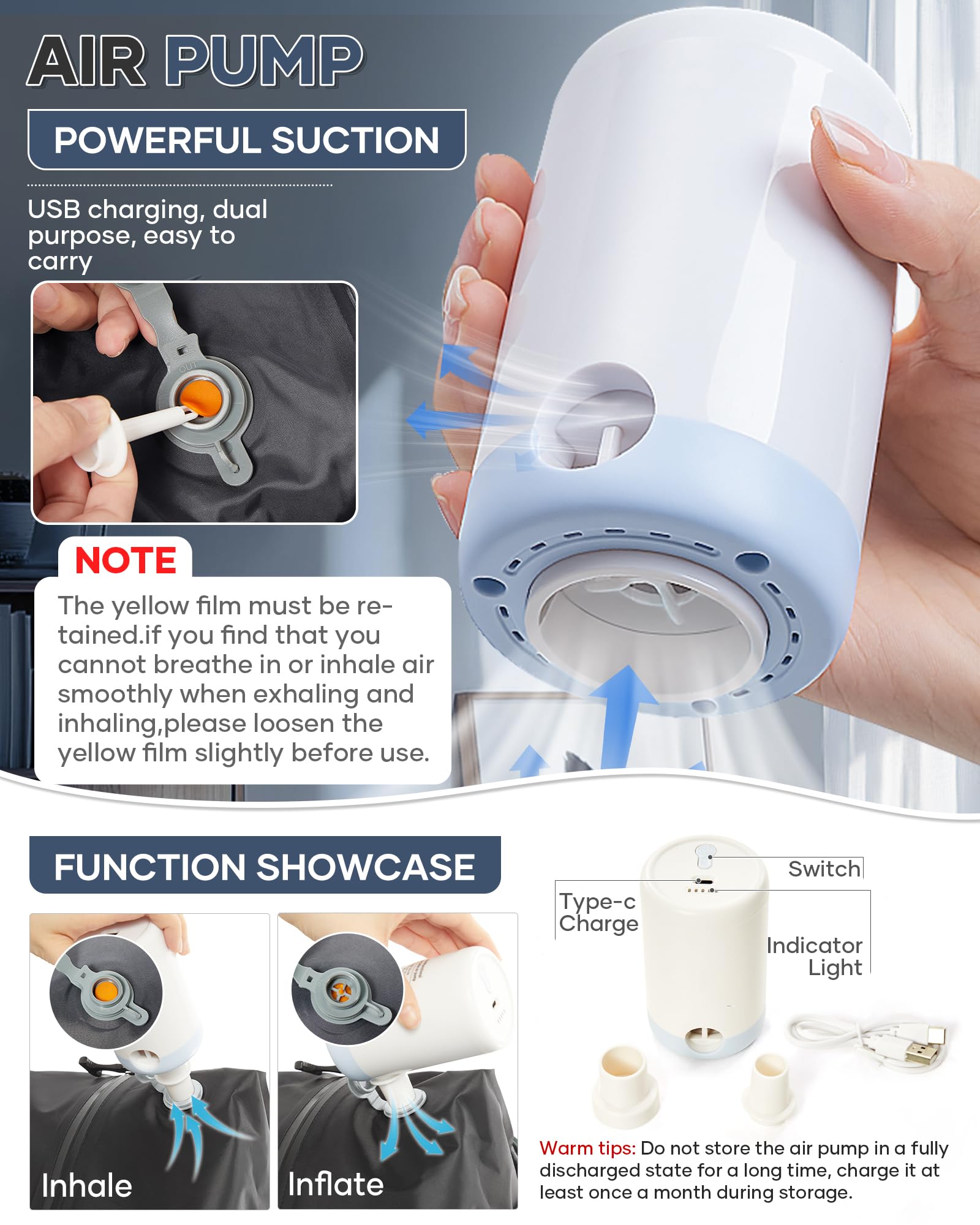 AIR PUMP

POWERFUL SUCTION

USB charging, dual purpose, easy to carry

OUT

NOTE

The yellow film must be retained.if you find that you cannot breathe in or inhale air smoothly when exhaling and inhaling,please loosen the yellow film slightly before use.

FUNCTION SHOWCASE

Inhale

Inflate

Switch

Type-c Charge

Indicator Light

Warm tips: Do not store the air pump in a fully discharged state for a long time, charge it at least once a month during storage.