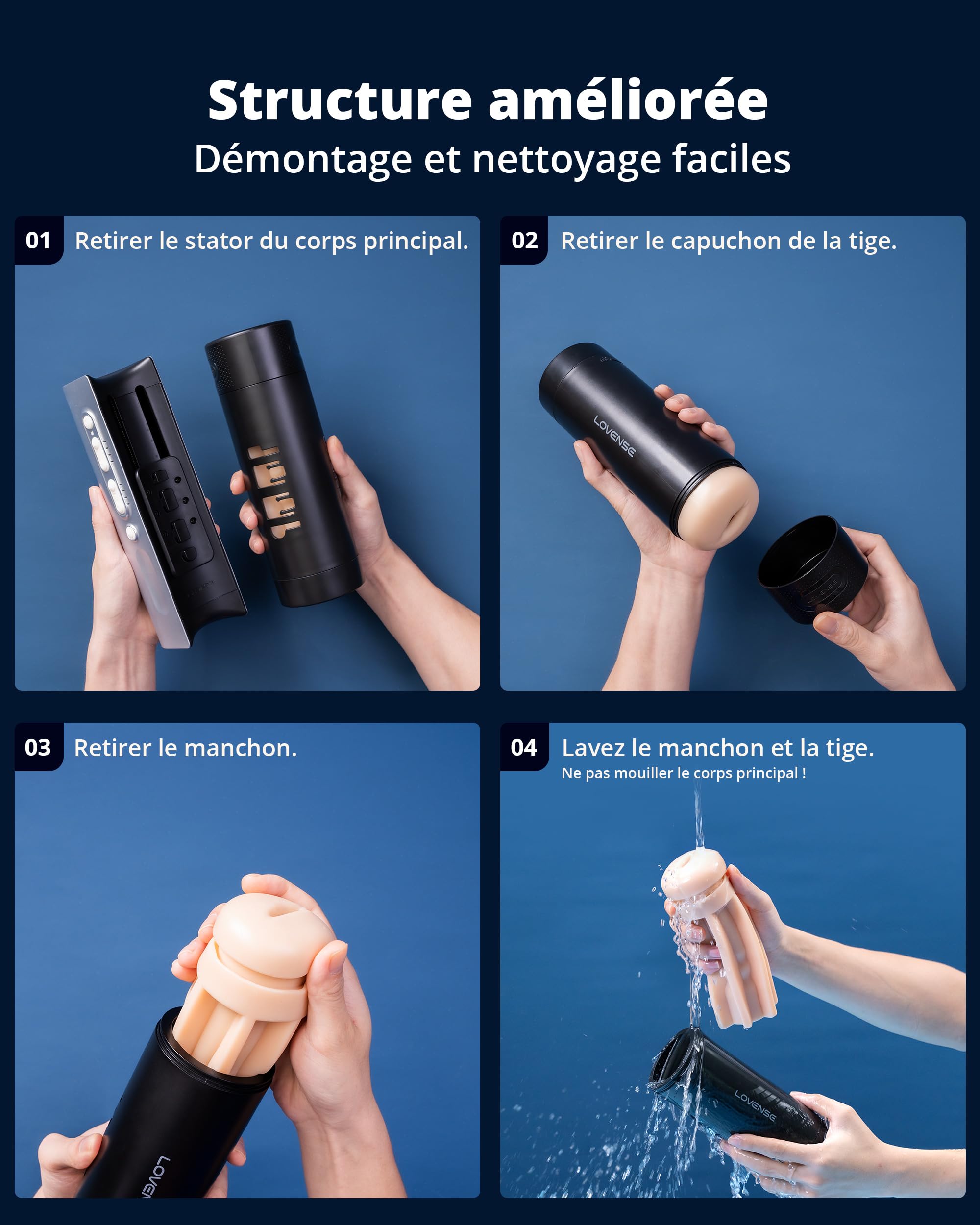 Structure améliorée
Démontage et nettoyage faciles

01 Retirer le stator du corps principal.

02 Retirer le capuchon de la tige.

LOVENSE

03 Retirer le manchon.

LOVEN

04 Lavez le manchon et la tige.
Ne pas mouiller le corps principal !

LOVENSE