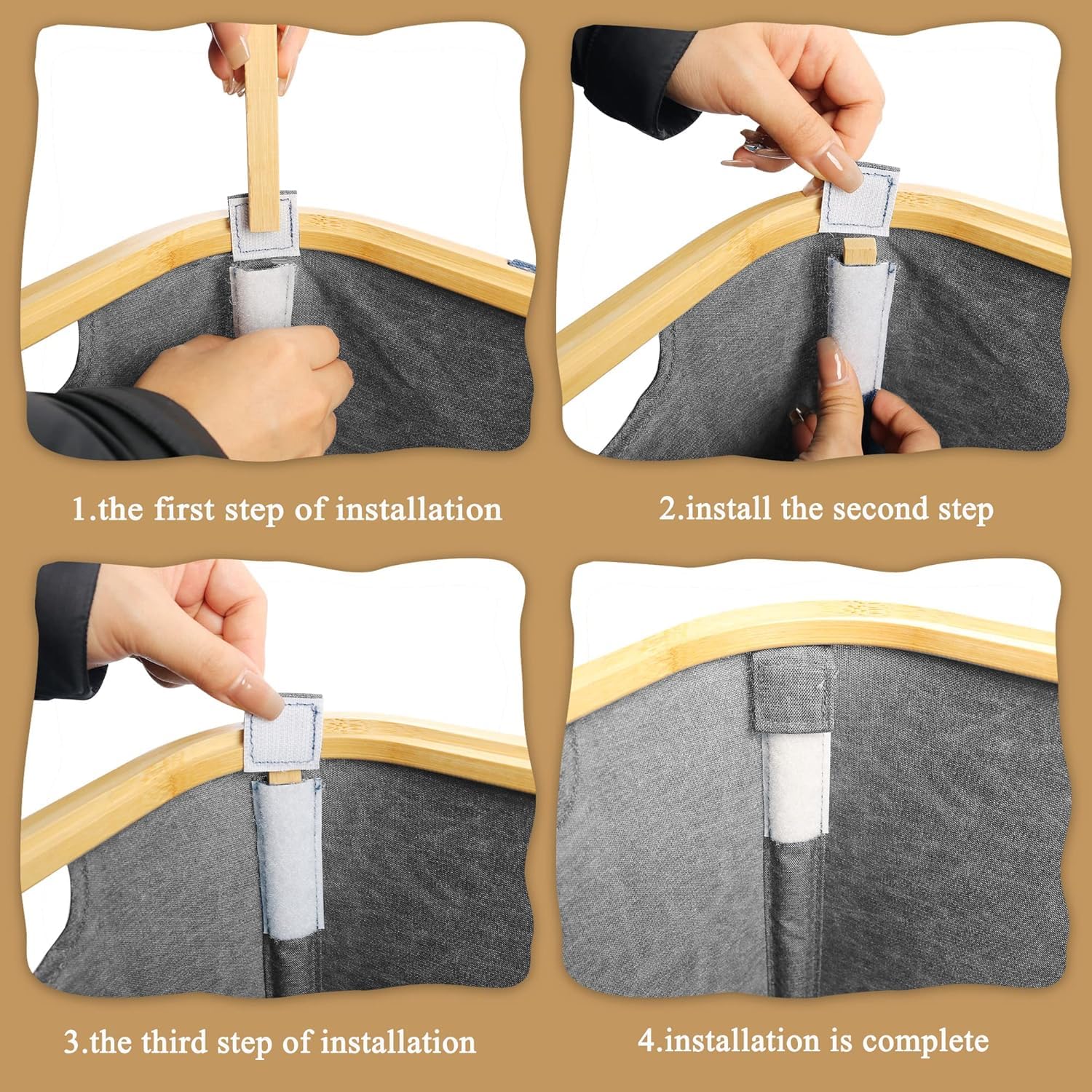 1.the first step of installation

2.install the second step

3.the third step of installation

4.installation is complete