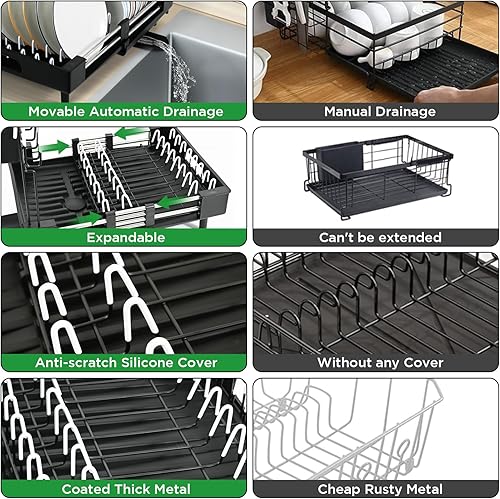 Movable Automatic Drainage

Manual Drainage

Expandable

Can't be extended

Anti-scratch Silicone Cover

Without any Cover

Coated Thick Metal

Cheap Rusty Metal