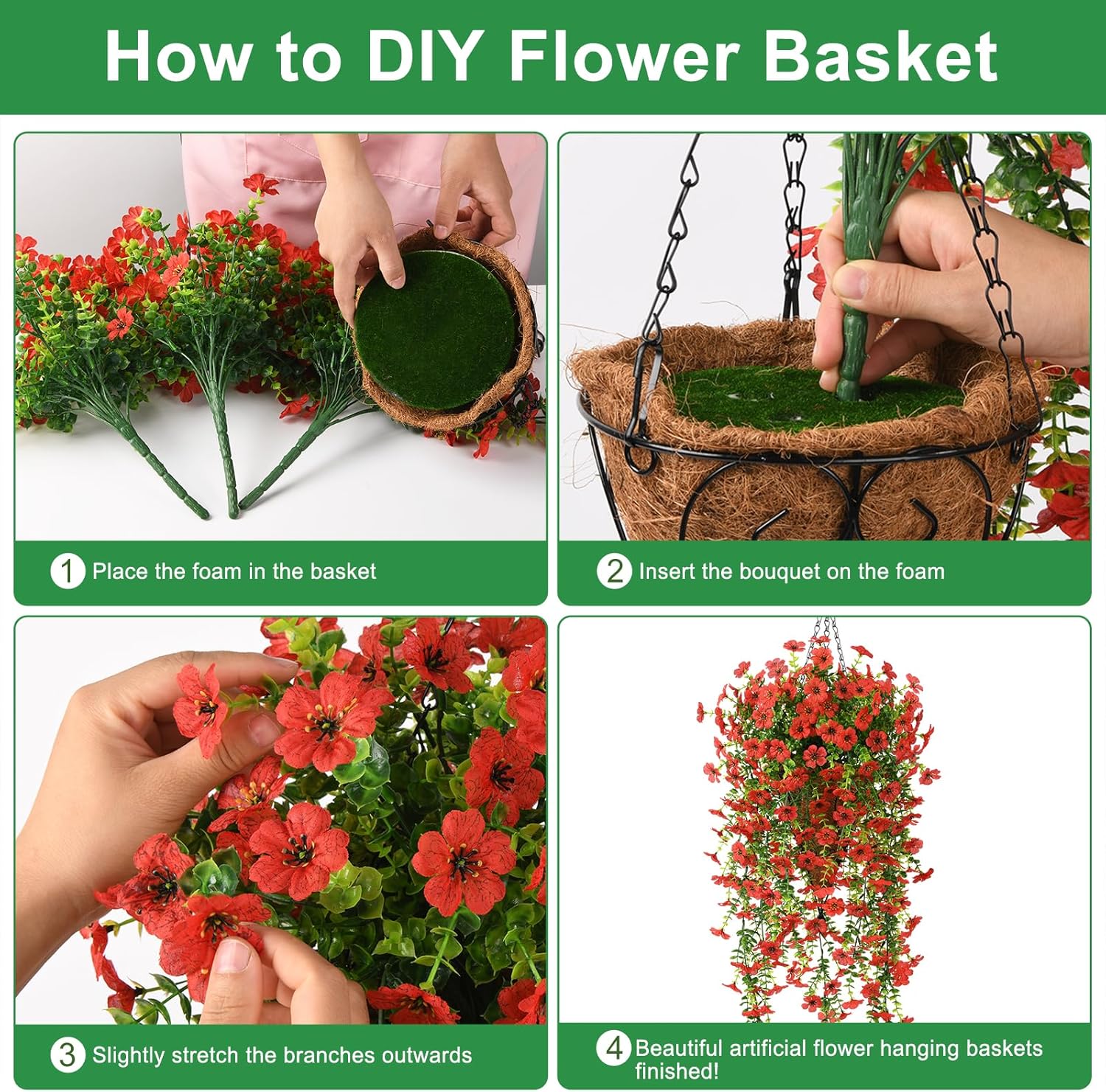 How to DIY Flower Basket

1 Place the foam in the basket

2 Insert the bouquet on the foam

3 Slightly stretch the branches outwards

4 Beautiful artificial flower hanging baskets finished!