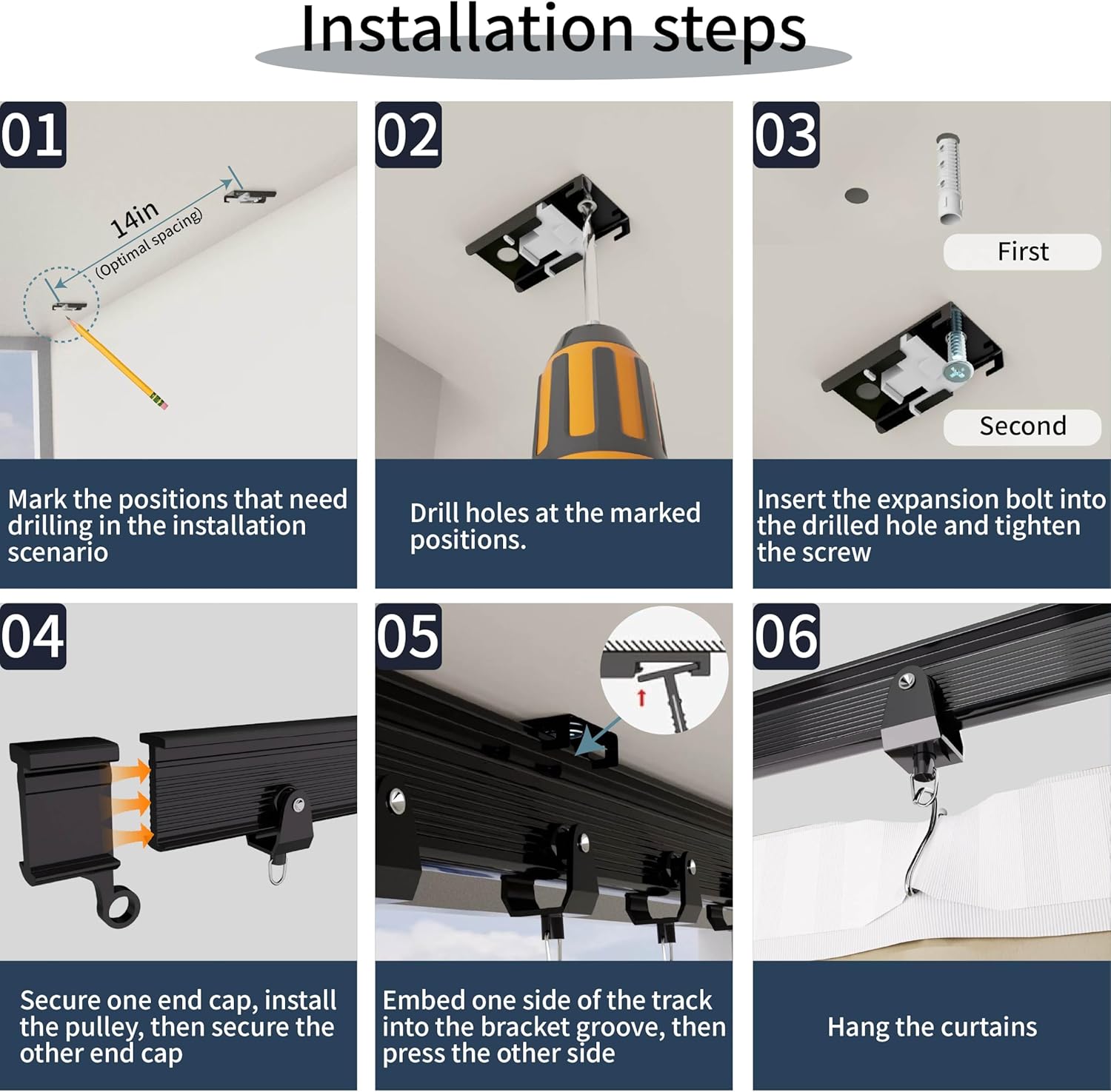 Installation steps

01

14in
(Optimal spacing)

Mark the positions that need drilling in the installation scenario

02

Drill holes at the marked positions.

03

First

Second

Insert the expansion bolt into the drilled hole and tighten the screw

04

Secure one end cap, install the pulley, then secure the other end cap

05

Embed one side of the track into the bracket groove, then press the other side

06

Hang the curtains