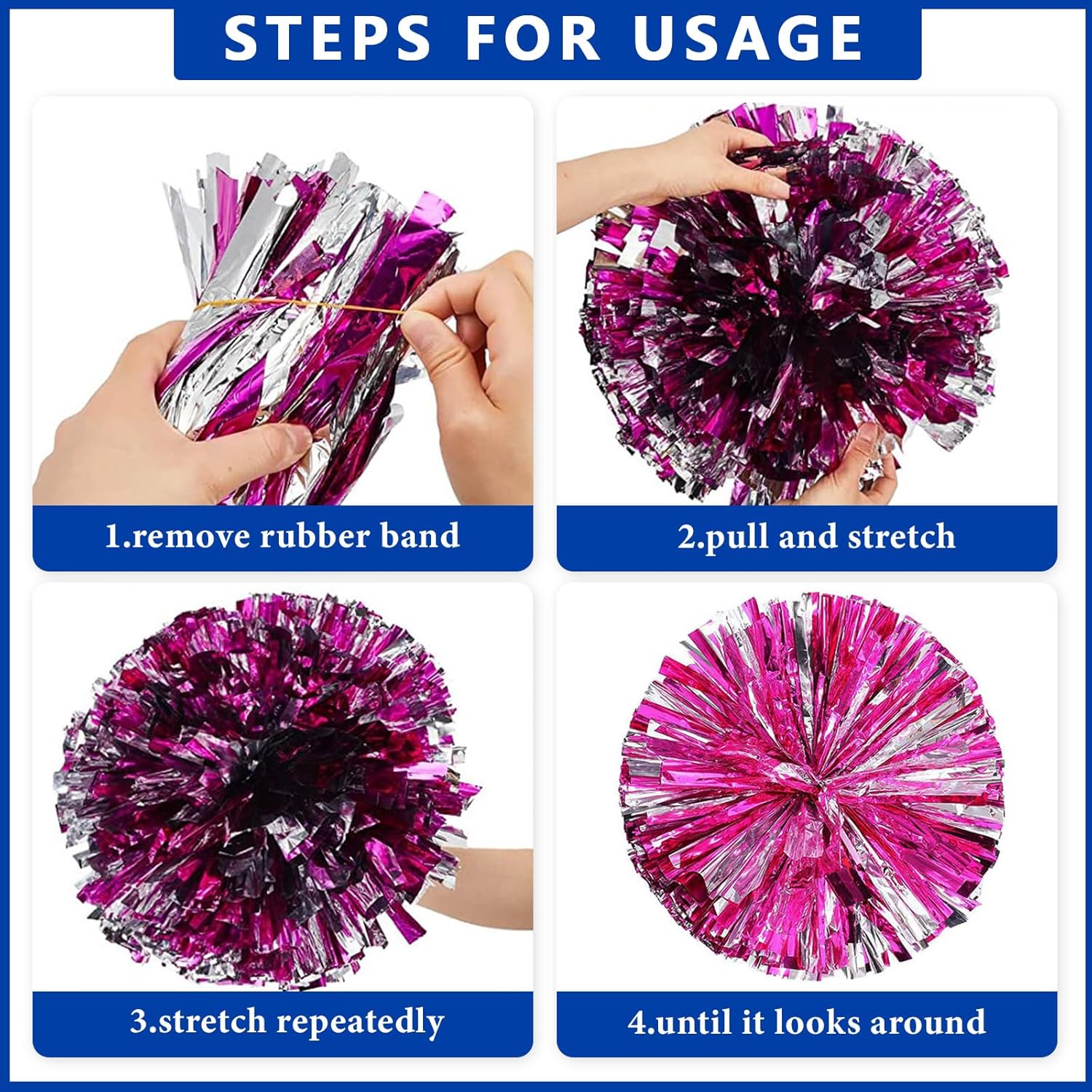 STEPS FOR USAGE

1.remove rubber band

2.pull and stretch

3.stretch repeatedly

4.until it looks around