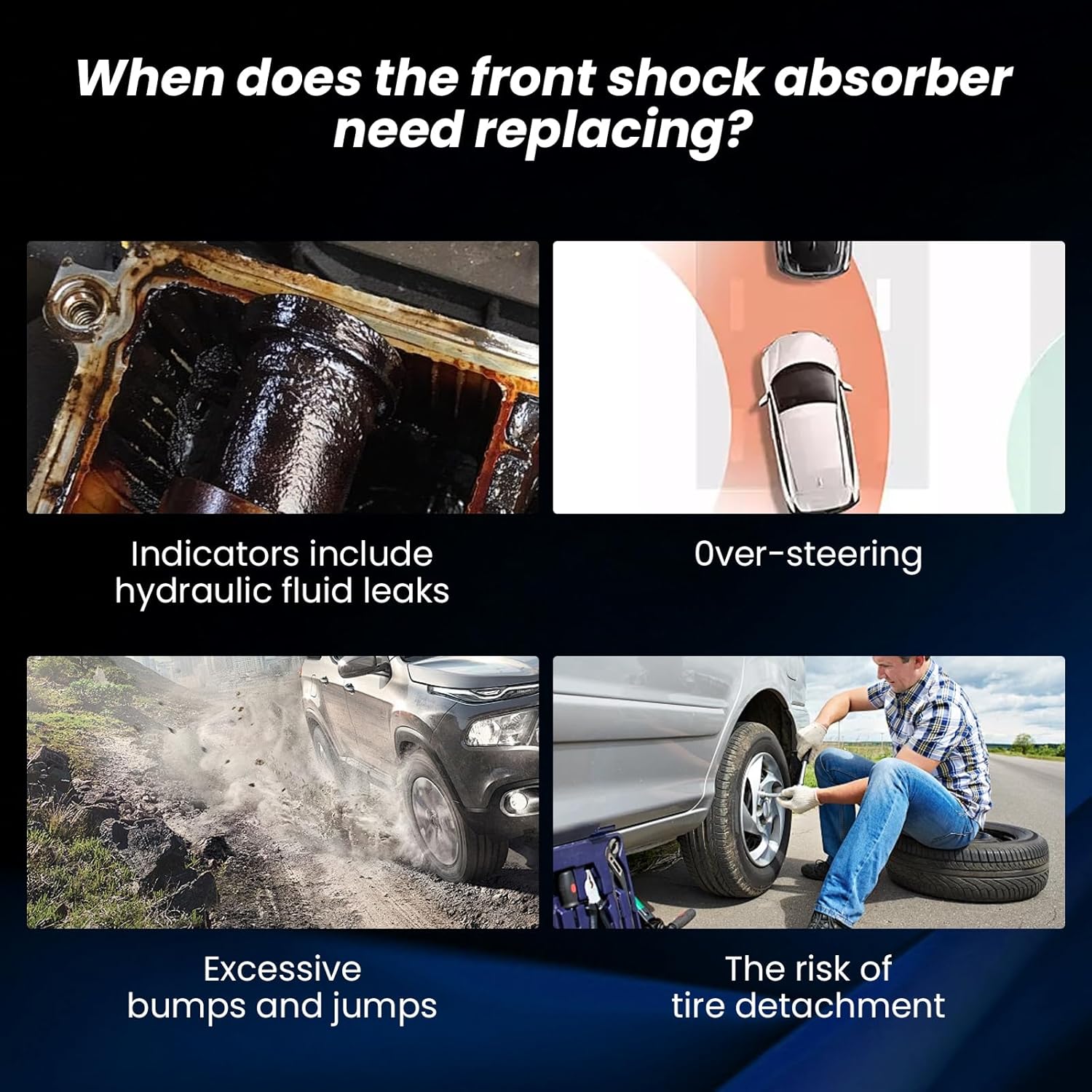 When does the front shock absorber need replacing?

Indicators include hydraulic fluid leaks

Over-steering

Excessive bumps and jumps

The risk of tire detachment