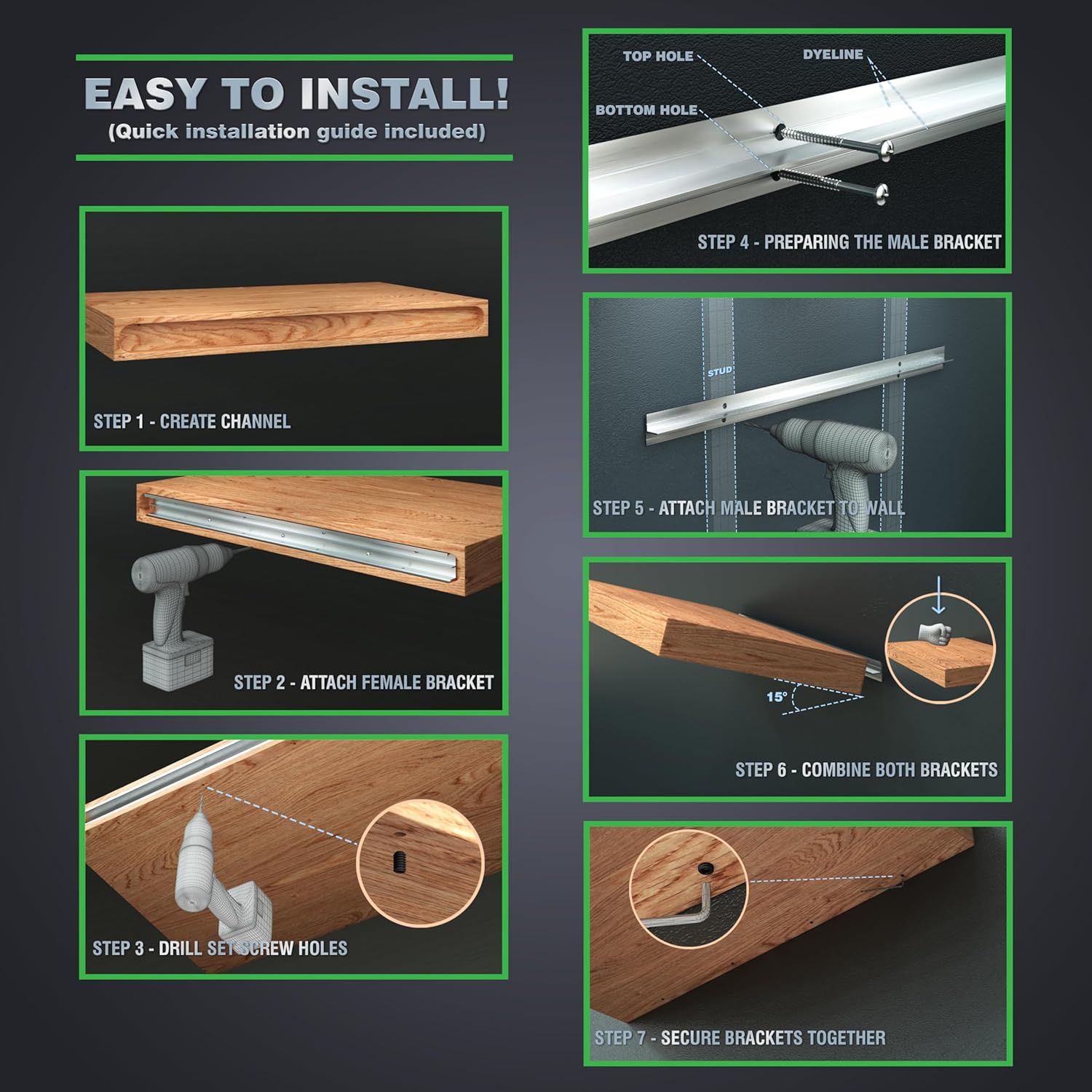 EASY TO INSTALL!
(Quick installation guide included)

STEP 1 - CREATE CHANNEL

STEP 2 - ATTACH FEMALE BRACKET

STEP 3 - DRILL SET SCREW HOLES

TOP HOLE
DYELINE
BOTTOM HOLE
STEP 4 - PREPARING THE MALE BRACKET

STUD
STEP 5 - ATTACH MALE BRACKET TO WALL

15°
STEP 6 - COMBINE BOTH BRACKETS

STEP 7 - SECURE BRACKETS TOGETHER