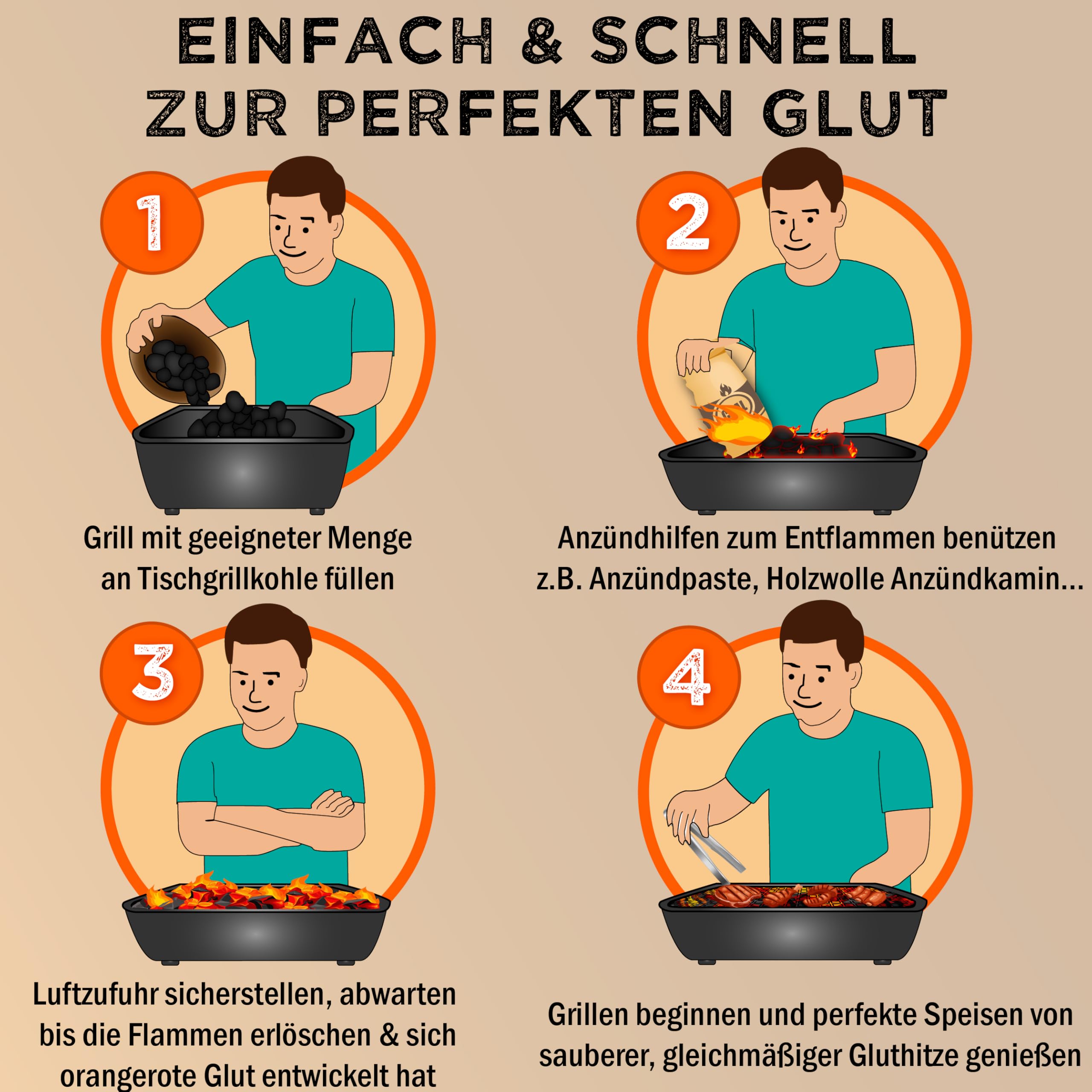 EINFACH & SCHNELL
ZUR PERFEKTEN GLUT

1

Grill mit geeigneter Menge an Tischgrillkohle füllen

2

Anzündhilfen zum Entflammen benützen z.B. Anzündpaste, Holzwolle Anzündkamin...

3

Luftzufuhr sicherstellen, abwarten bis die Flammen erlöschen & sich orangerote Glut entwickelt hat

4

Grillen beginnen und perfekte Speisen von sauberer, gleichmäßiger Gluthitze genießen