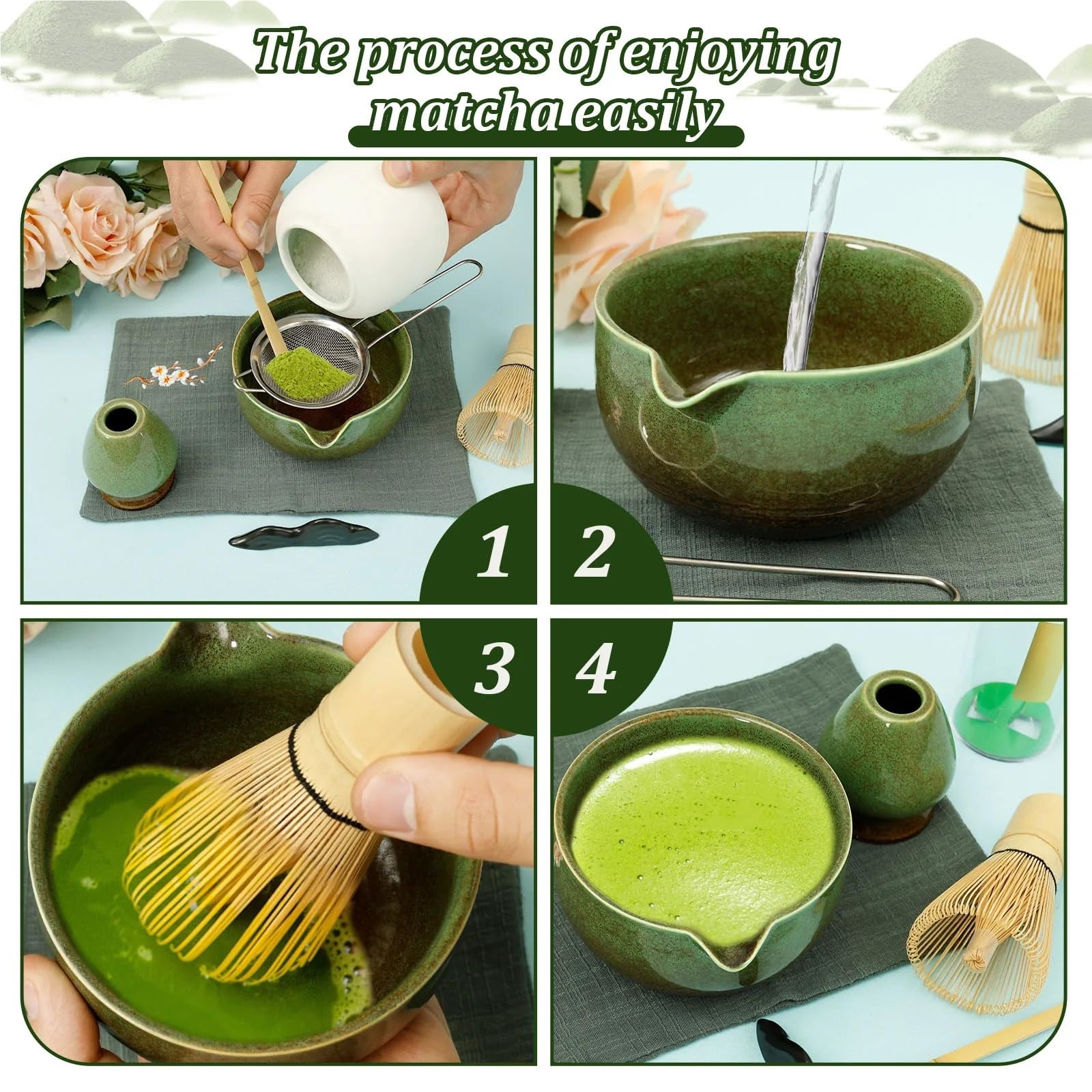 The process of enjoying matcha easily

1

2

3

4