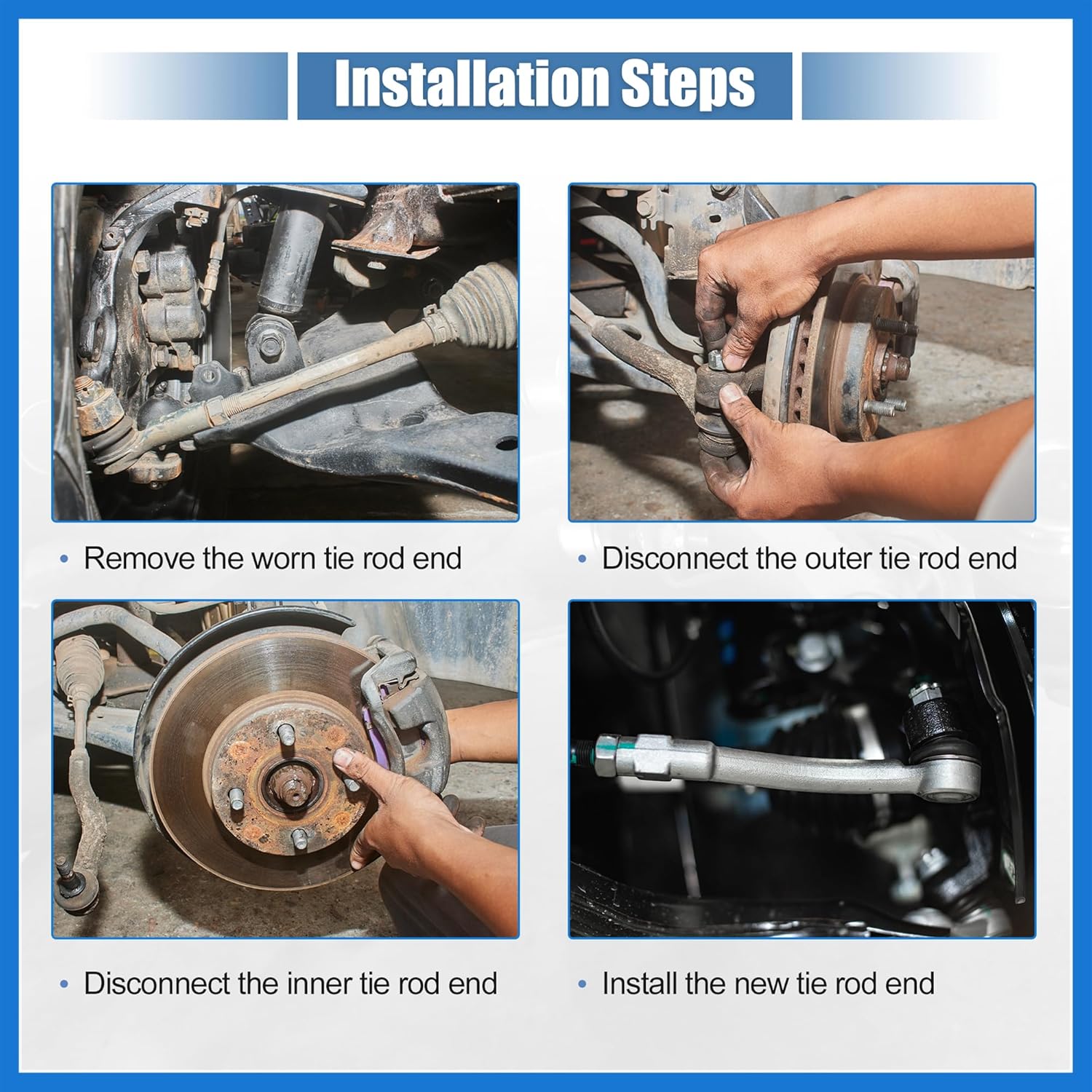 Installation Steps

• Remove the worn tie rod end

• Disconnect the outer tie rod end

• Disconnect the inner tie rod end

• Install the new tie rod end