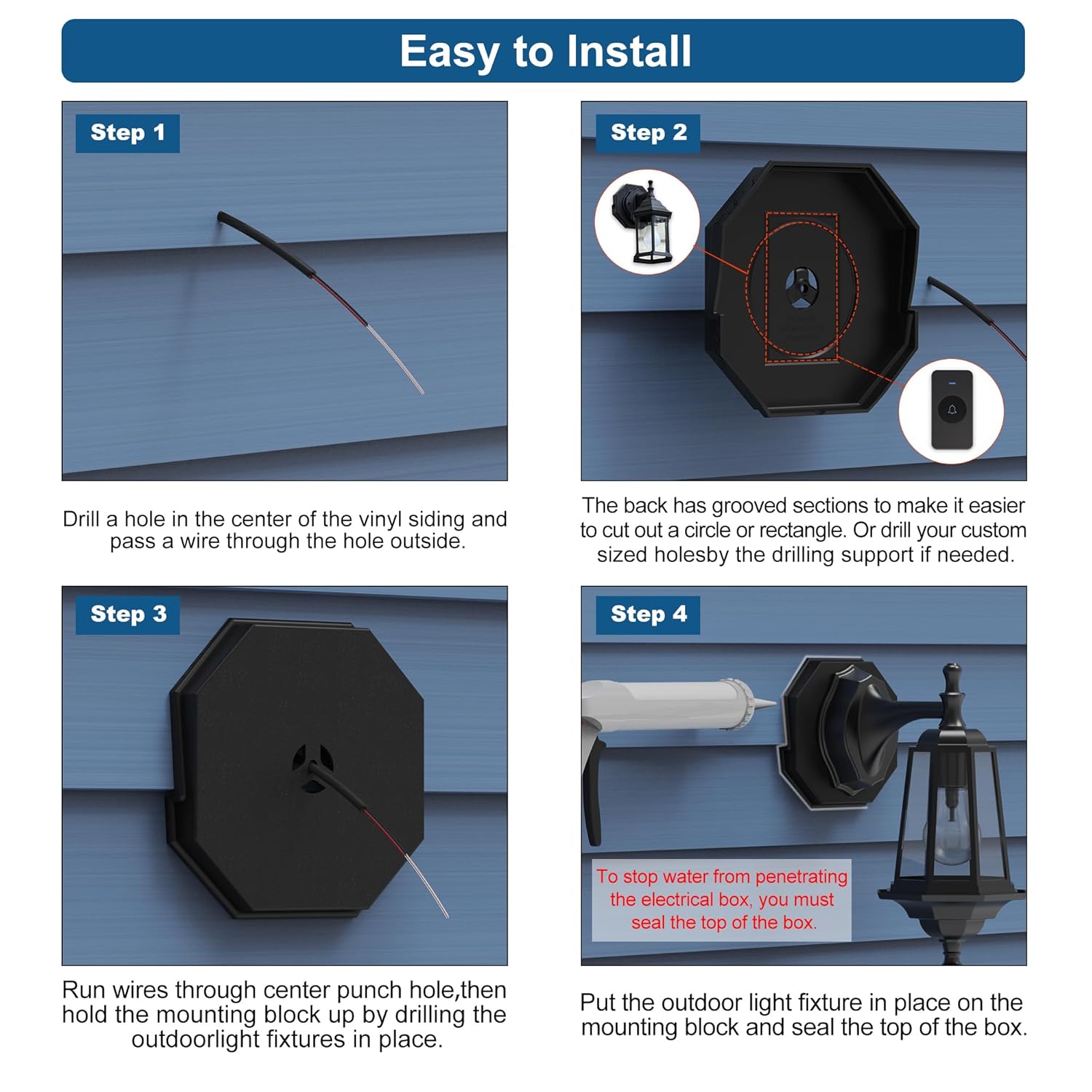 Easy to Install

Step 1

Drill a hole in the center of the vinyl siding and pass a wire through the hole outside.

Step 2

The back has grooved sections to make it easier to cut out a circle or rectangle. Or drill your custom sized holesby the drilling support if needed.

Step 3

Run wires through center punch hole,then hold the mounting block up by drilling the outdoorlight fixtures in place.

Step 4

To stop water from penetrating the electrical box, you must seal the top of the box.

Put the outdoor light fixture in place on the mounting block and seal the top of the box.