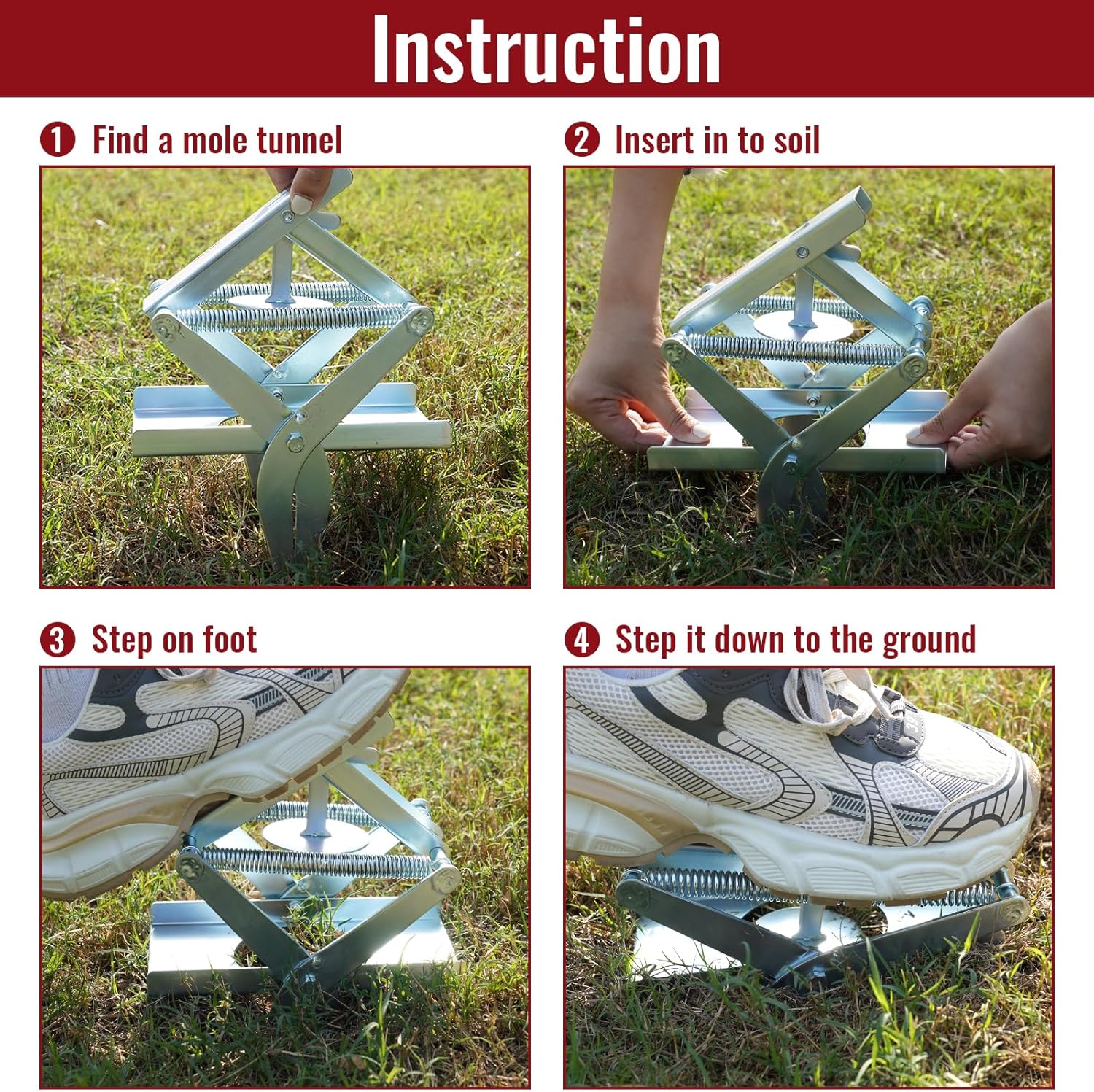 Instruction

1 Find a mole tunnel

2 Insert in to soil

3 Step on foot

4 Step it down to the ground