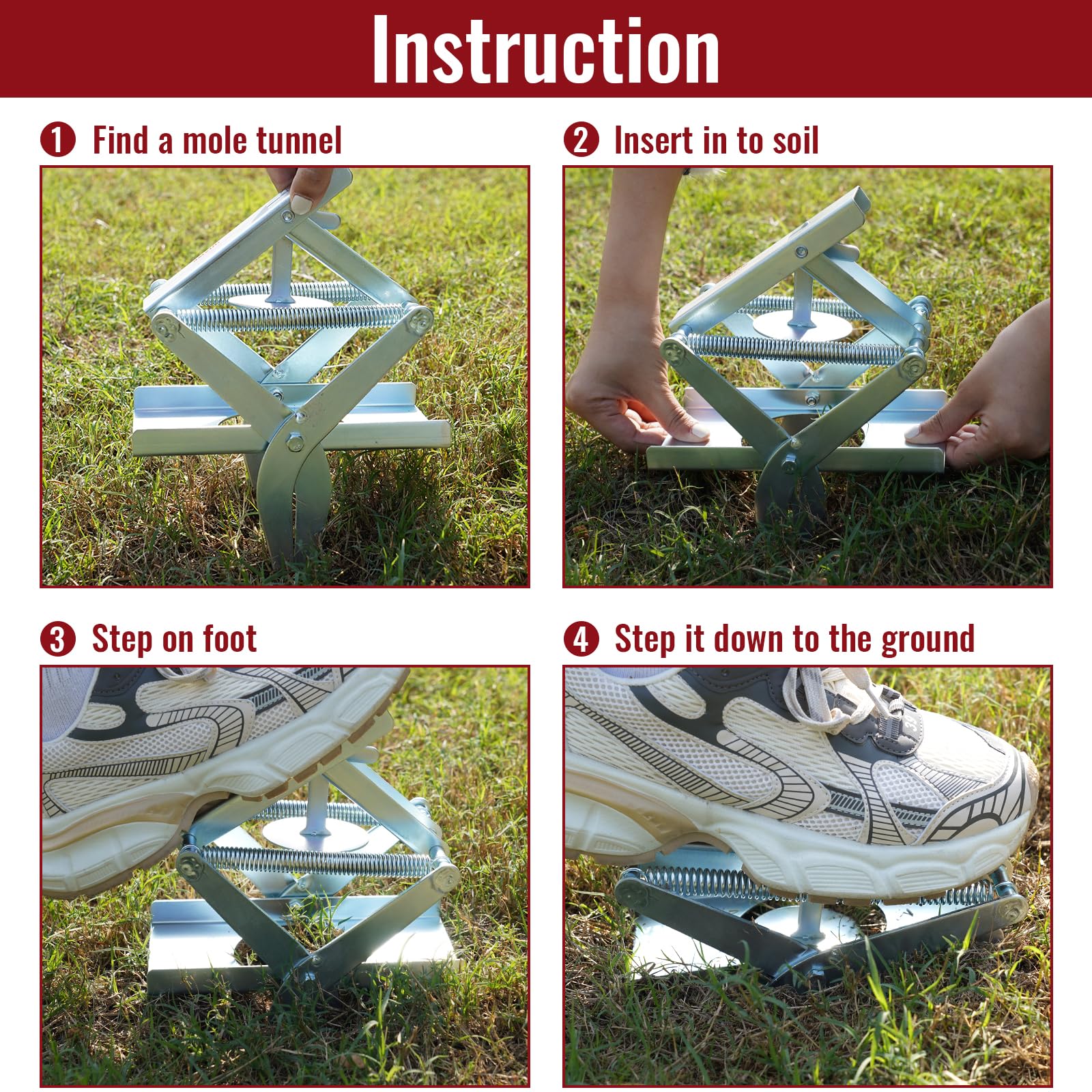 Instruction

1 Find a mole tunnel

2 Insert in to soil

3 Step on foot

4 Step it down to the ground