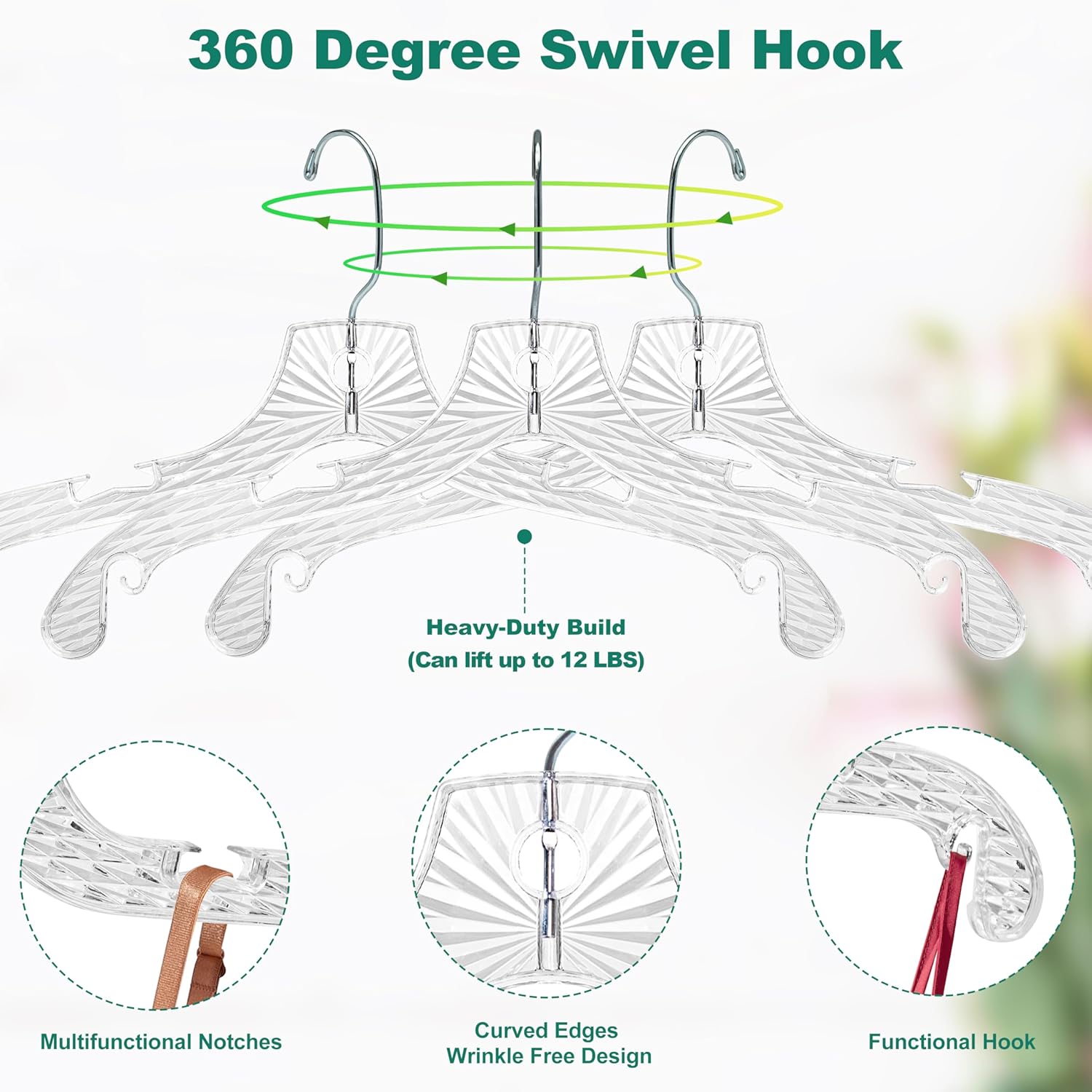 360 Degree Swivel Hook

Heavy-Duty Build
(Can lift up to 12 LBS)

Multifunctional Notches

Curved Edges
Wrinkle Free Design

Functional Hook