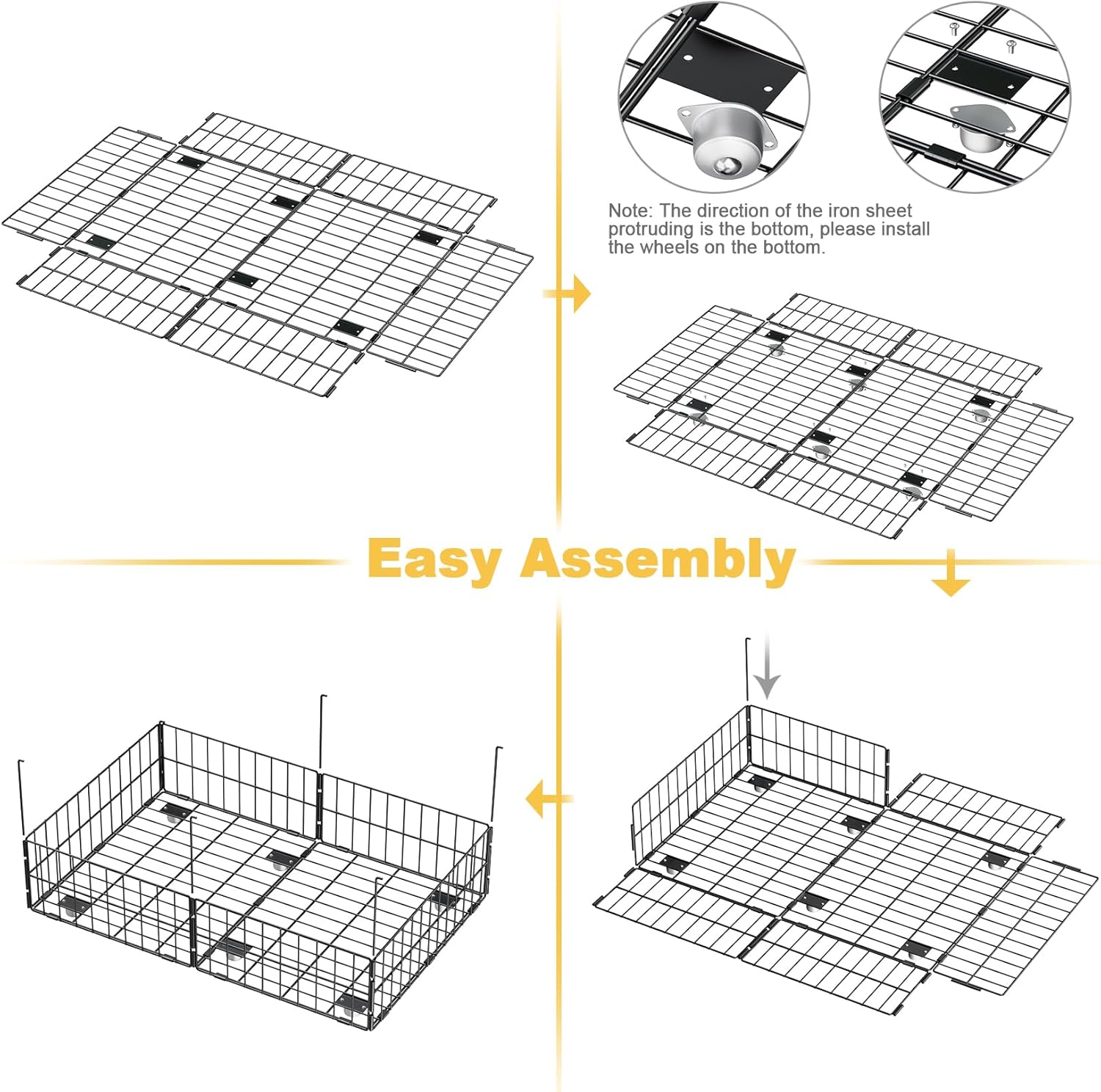 Note: The direction of the iron sheet protruding is the bottom, please install the wheels on the bottom.

Easy Assembly