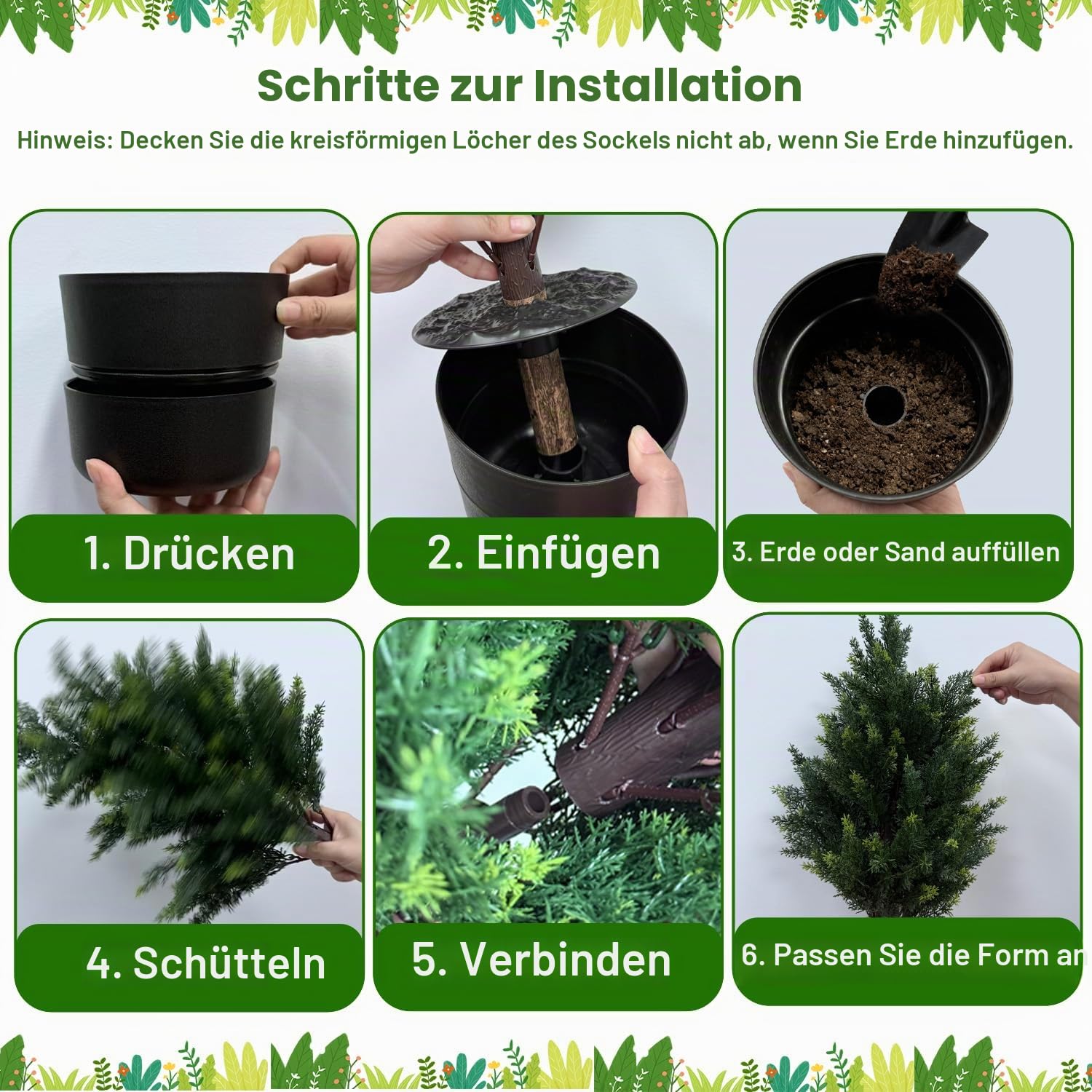 Schritte zur Installation

Hinweis: Decken Sie die kreisförmigen Löcher des Sockels nicht ab, wenn Sie Erde hinzufügen.

1. Drücken

2. Einfügen

3. Erde oder Sand auffüllen

4. Schütteln

5. Verbinden

6. Passen Sie die Form an