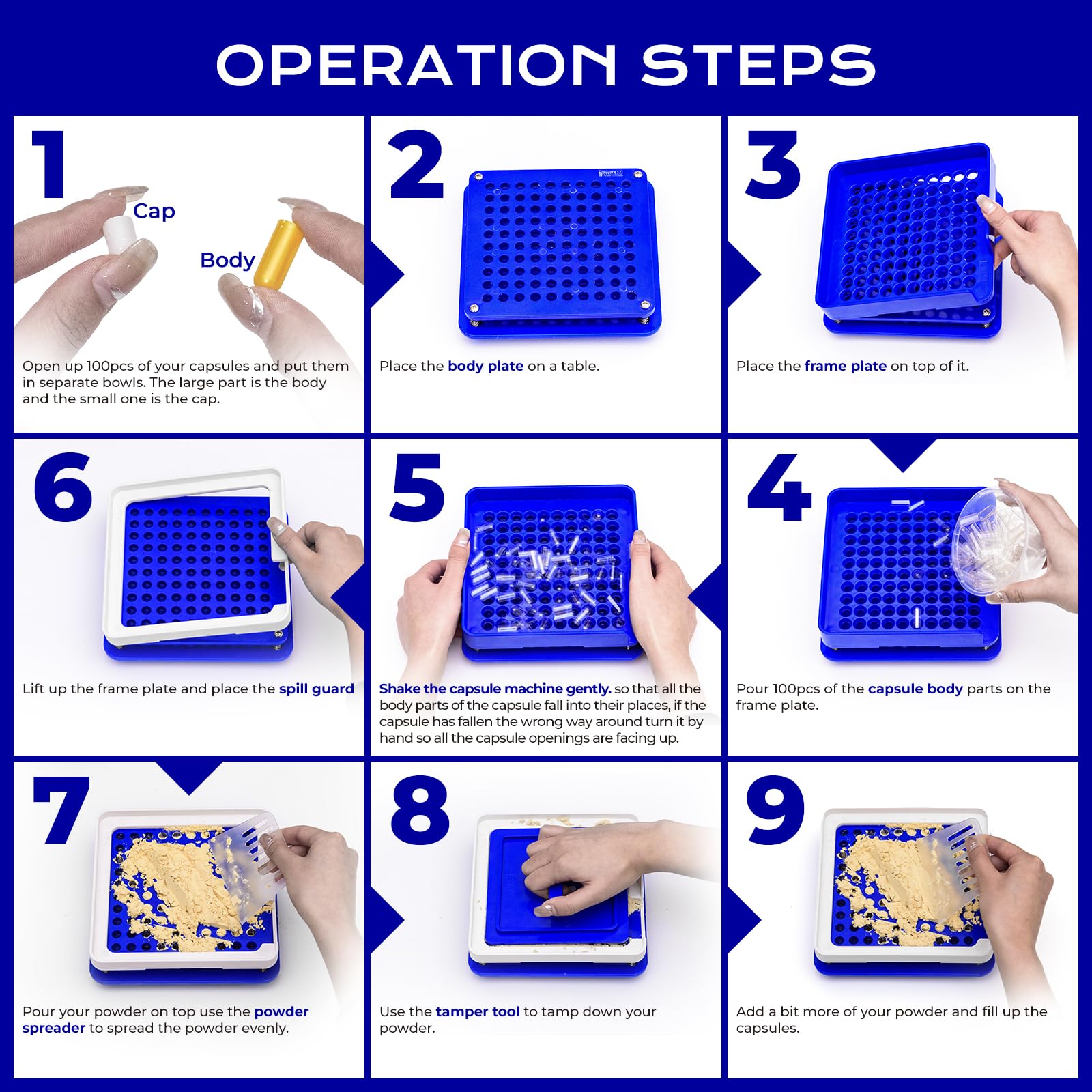 OPERATION STEPS

1

Cap

Body

Open up 100pcs of your capsules and put them in separate bowls. The large part is the body and the small one is the cap.

2

Place the body plate on a table.

3

Place the frame plate on top of it.

6

Lift up the frame plate and place the spill guard

5

Shake the capsule machine gently. so that all the body parts of the capsule fall into their places, if the capsule has fallen the wrong way around turn it by hand so all the capsule openings are facing up.

4

Pour 100pcs of the capsule body parts on the frame plate.

7

Pour your powder on top use the powder spreader to spread the powder evenly.

8

Use the tamper tool to tamp down your powder.

9

Add a bit more of your powder and fill up the capsules.