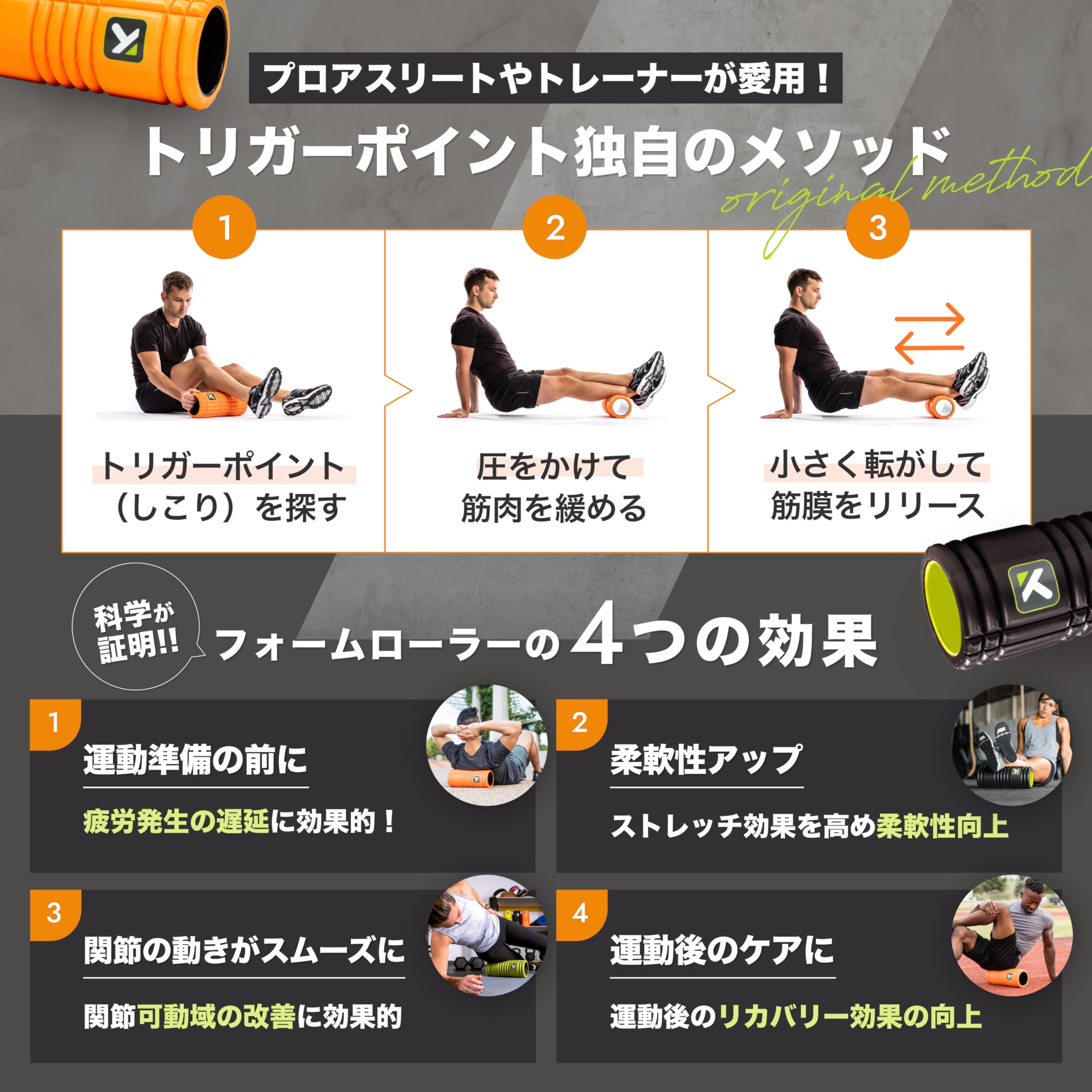 プロアスリートやトレーナーが愛用！

トリガーポイント独自のメソッド

original method

1

トリガーポイント（しこり）を探す

2

圧をかけて筋肉を緩める

3

小さく転がして筋膜をリリース

科学が証明!!

フォームローラーの4つの効果

1

運動準備の前に

疲労発生の遅延に効果的！

2

柔軟性アップ

ストレッチ効果を高め柔軟性向上

3

関節の動きがスムーズに

関節可動域の改善に効果的

4

運動後のケアに

運動後のリカバリー効果の向上