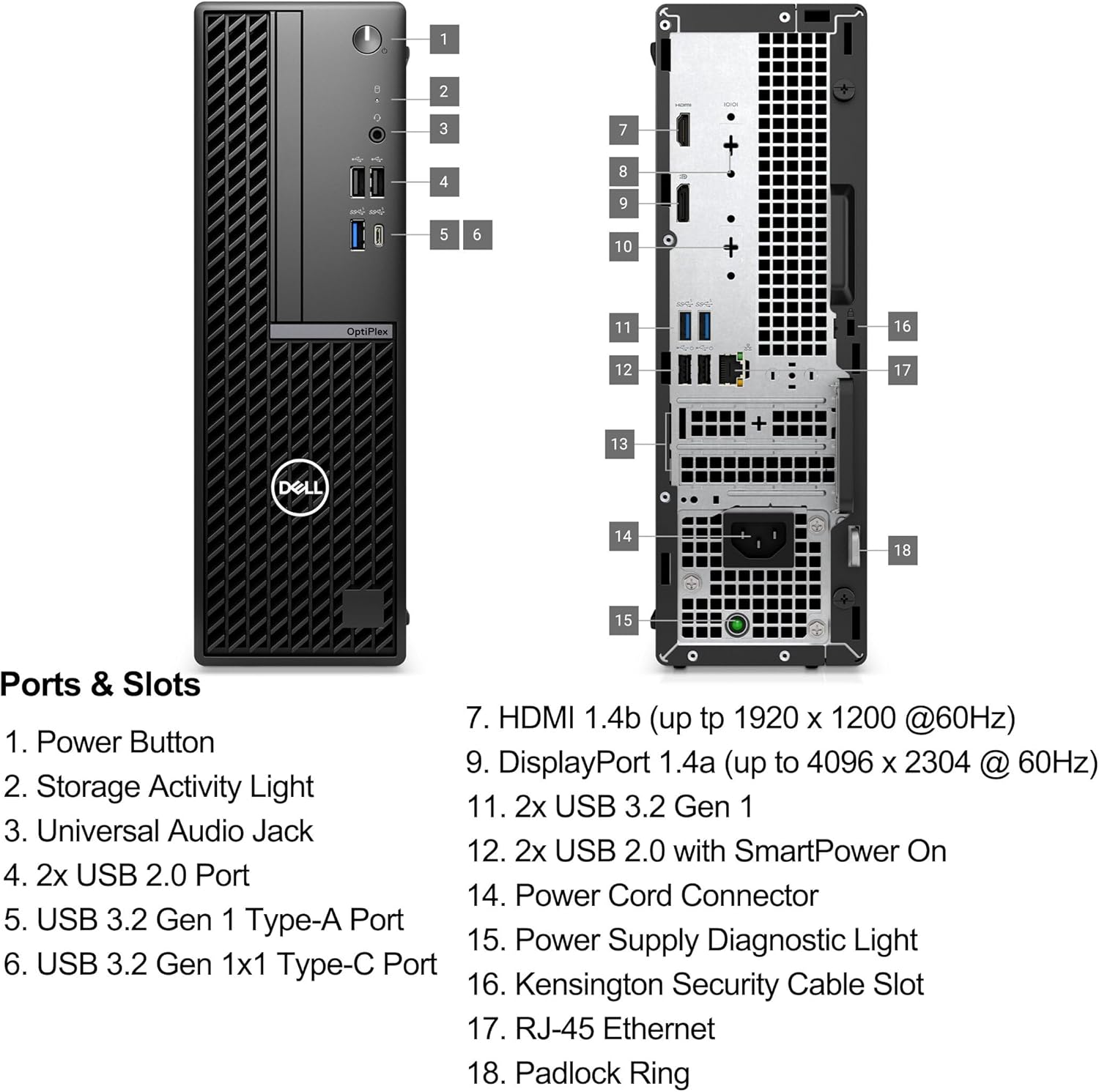 1
2
3
4
5 6
OptiPlex
DELL

7
8
9
10
11
12
13
14
15
16
17
18
HDMI

Ports & Slots

1. Power Button
2. Storage Activity Light
3. Universal Audio Jack
4. 2x USB 2.0 Port
5. USB 3.2 Gen 1 Type-A Port
6. USB 3.2 Gen 1x1 Type-C Port

7. HDMI 1.4b (up tp 1920 x 1200 @60Hz)
9. DisplayPort 1.4a (up to 4096 x 2304 @ 60Hz)
11. 2x USB 3.2 Gen 1
12. 2x USB 2.0 with SmartPower On
14. Power Cord Connector
15. Power Supply Diagnostic Light
16. Kensington Security Cable Slot
17. RJ-45 Ethernet
18. Padlock Ring