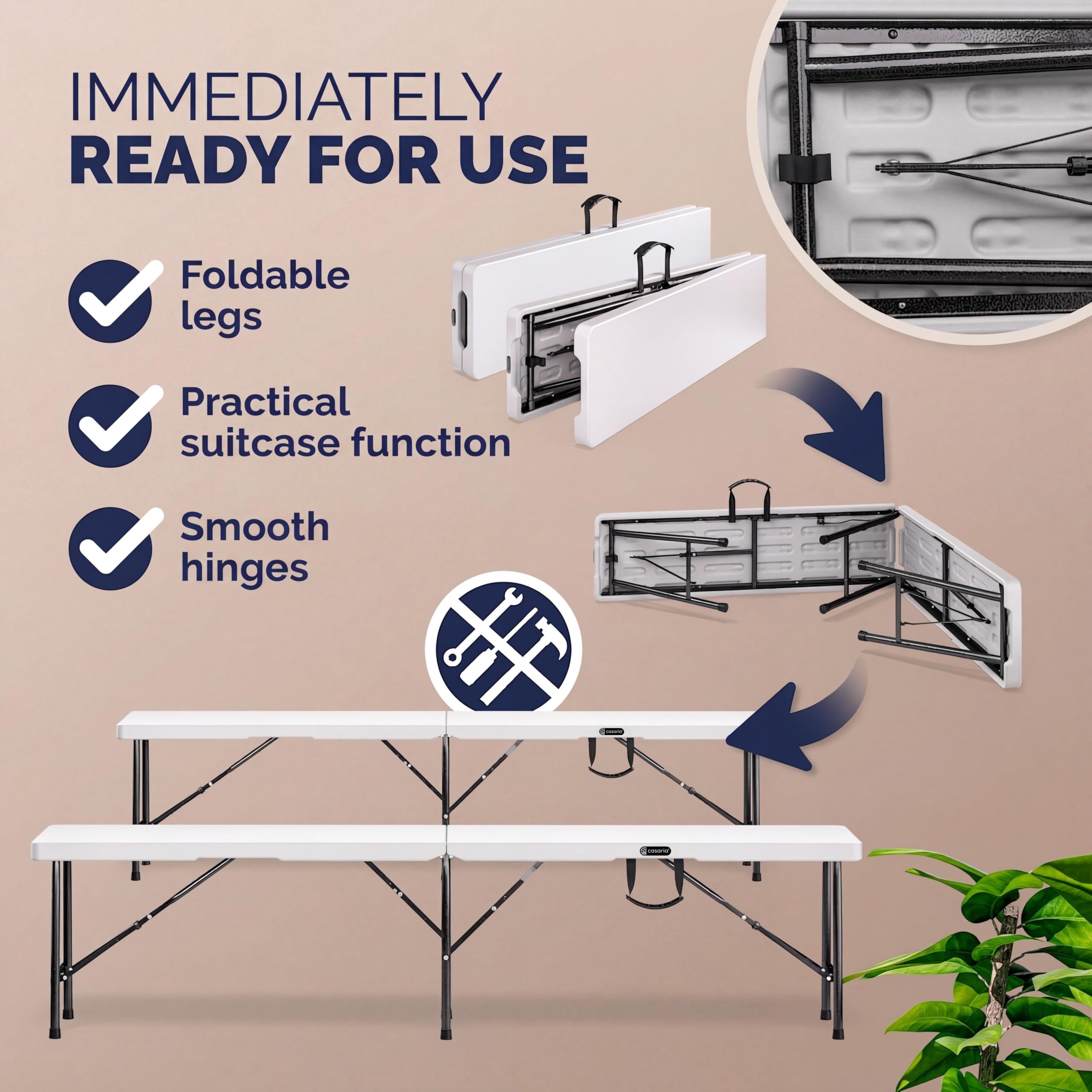 IMMEDIATELY
READY FOR USE

Foldable legs

Practical suitcase function

Smooth hinges

casaria

casaria