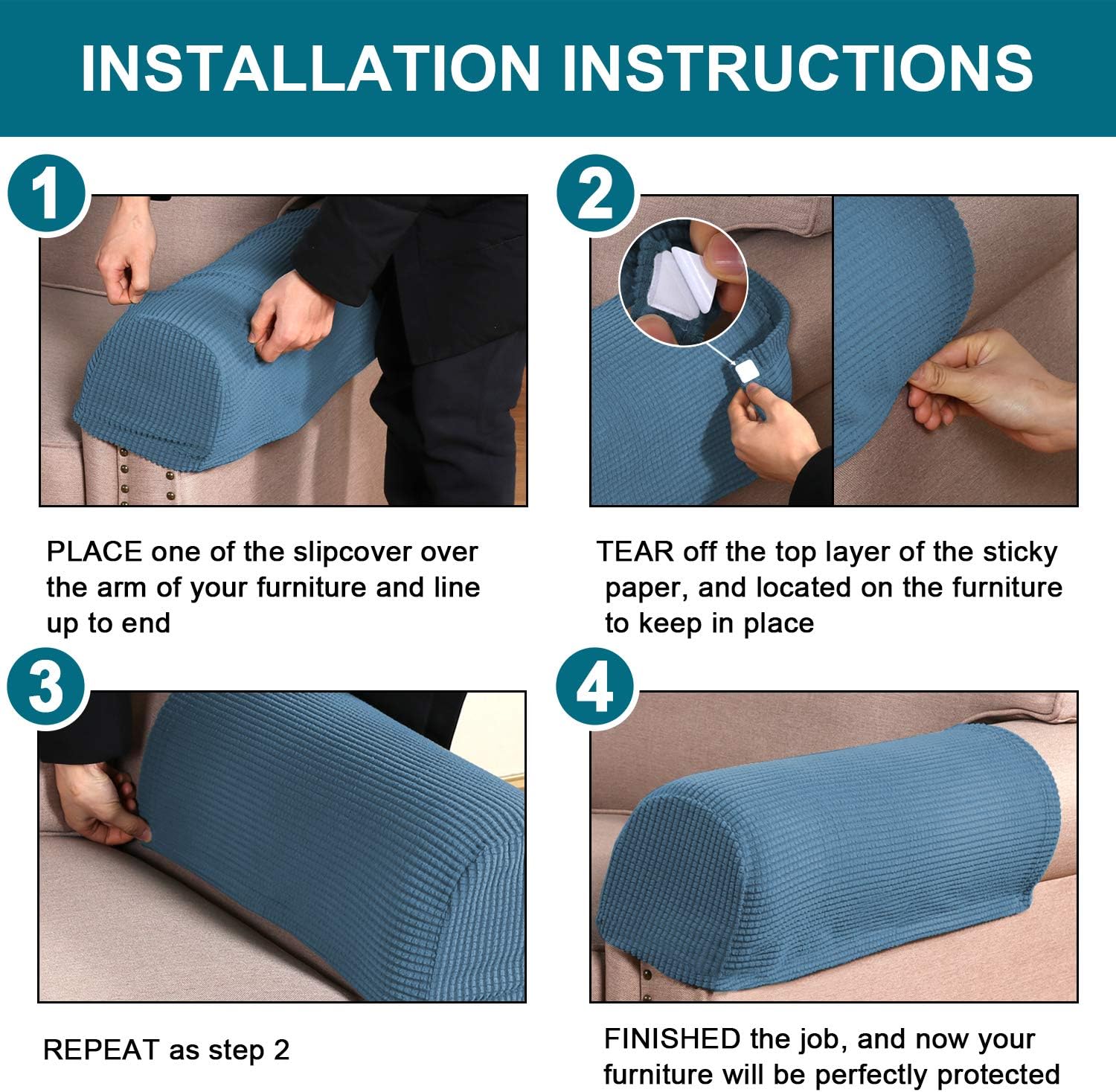 INSTALLATION INSTRUCTIONS

1

PLACE one of the slipcover over the arm of your furniture and line up to end

2

TEAR off the top layer of the sticky paper, and located on the furniture to keep in place

3

REPEAT as step 2

4

FINISHED the job, and now your furniture will be perfectly protected