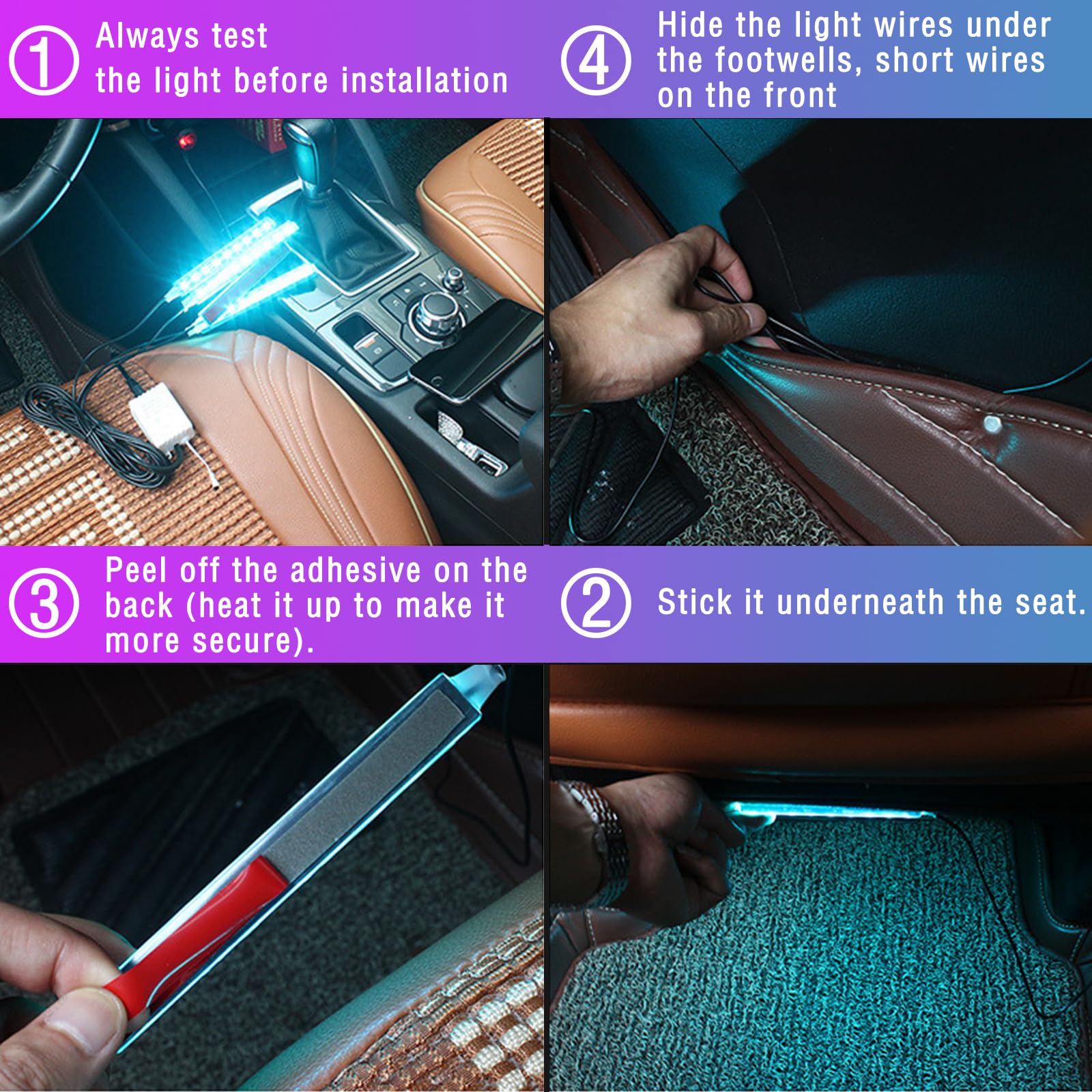 ① Always test the light before installation

④ Hide the light wires under the footwells, short wires on the front

③ Peel off the adhesive on the back (heat it up to make it more secure).

② Stick it underneath the seat.