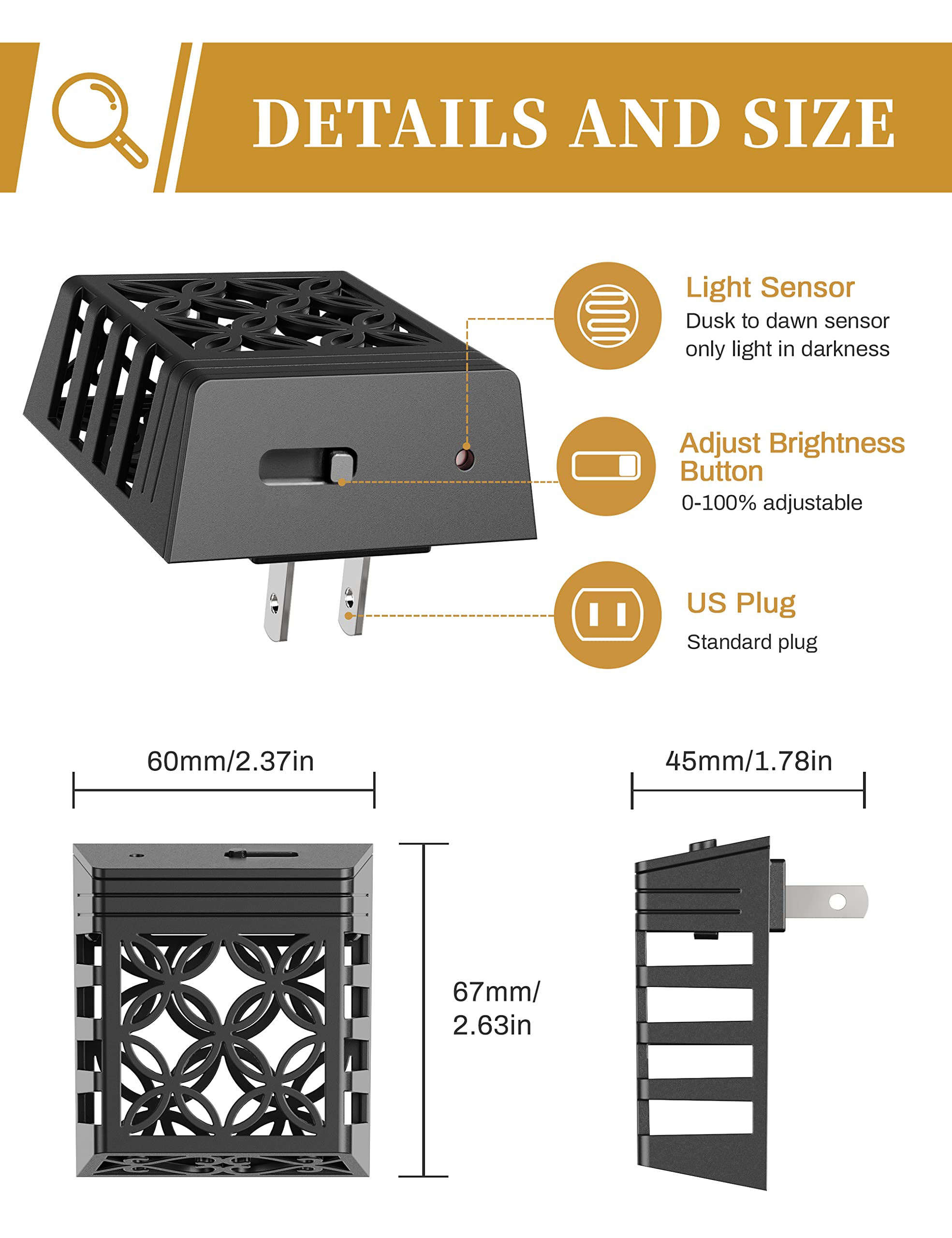 DETAILS AND SIZE

Light Sensor
Dusk to dawn sensor only light in darkness

Adjust Brightness Button
0-100% adjustable

US Plug
Standard plug

60mm/2.37in

45mm/1.78in

67mm/ 2.63in