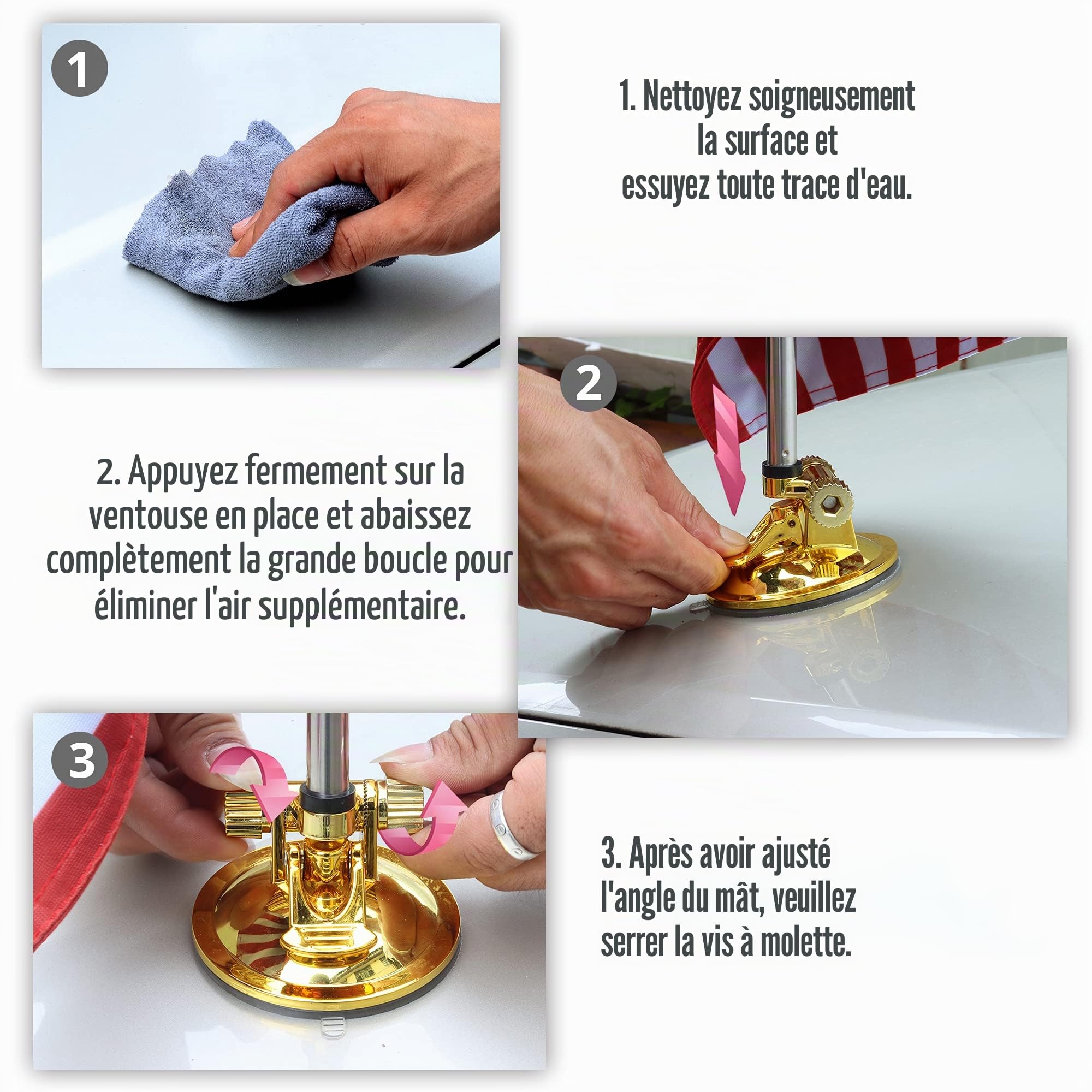 1

1. Nettoyez soigneusement la surface et essuyez toute trace d'eau.

2

2. Appuyez fermement sur la ventouse en place et abaissez complètement la grande boucle pour éliminer l'air supplémentaire.

3

3. Après avoir ajusté l'angle du mât, veuillez serrer la vis à molette.