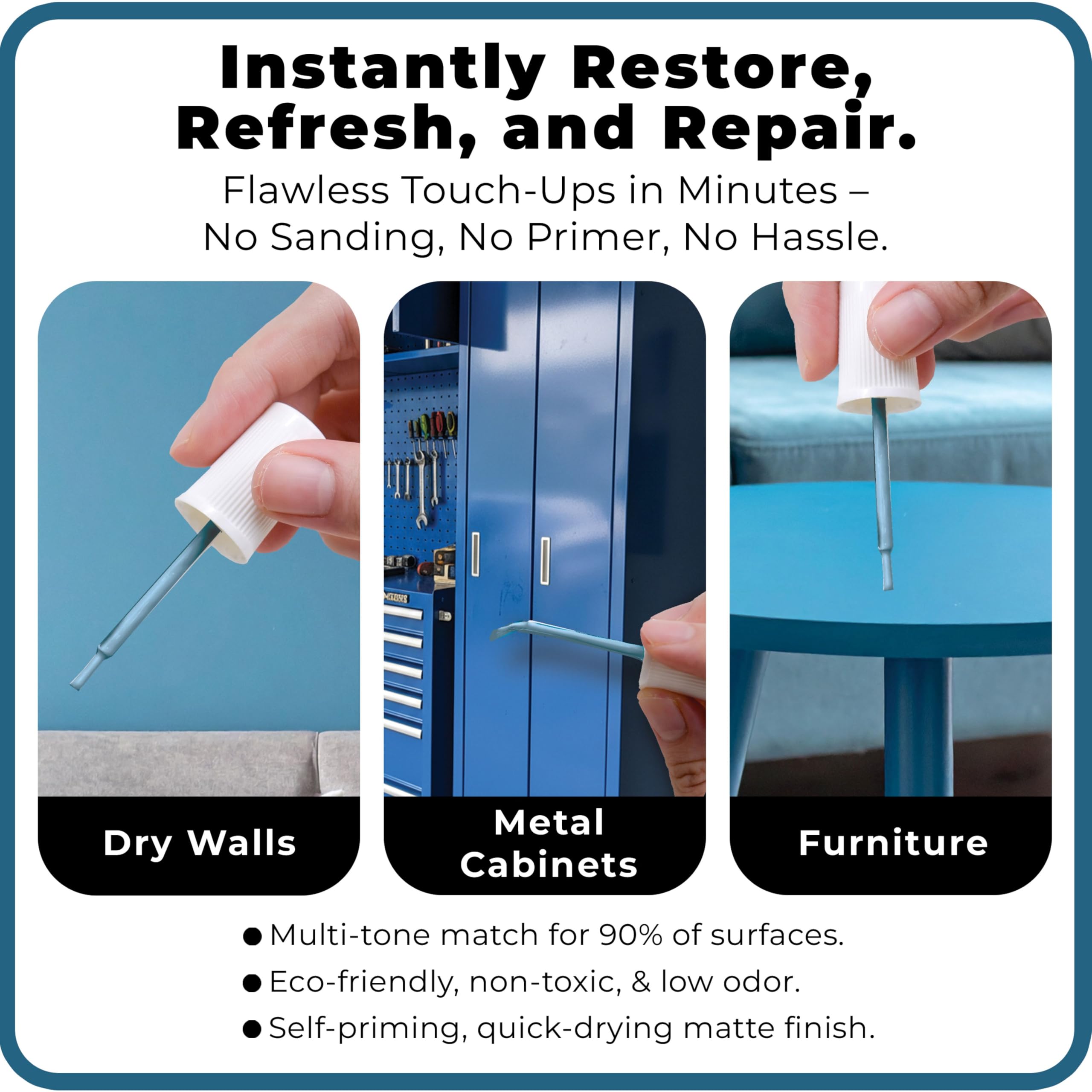 Instantly Restore, Refresh, and Repair.

Flawless Touch-Ups in Minutes – No Sanding, No Primer, No Hassle.

Dry Walls

Metal Cabinets

Furniture

● Multi-tone match for 90% of surfaces.
● Eco-friendly, non-toxic, & low odor.
● Self-priming, quick-drying matte finish.