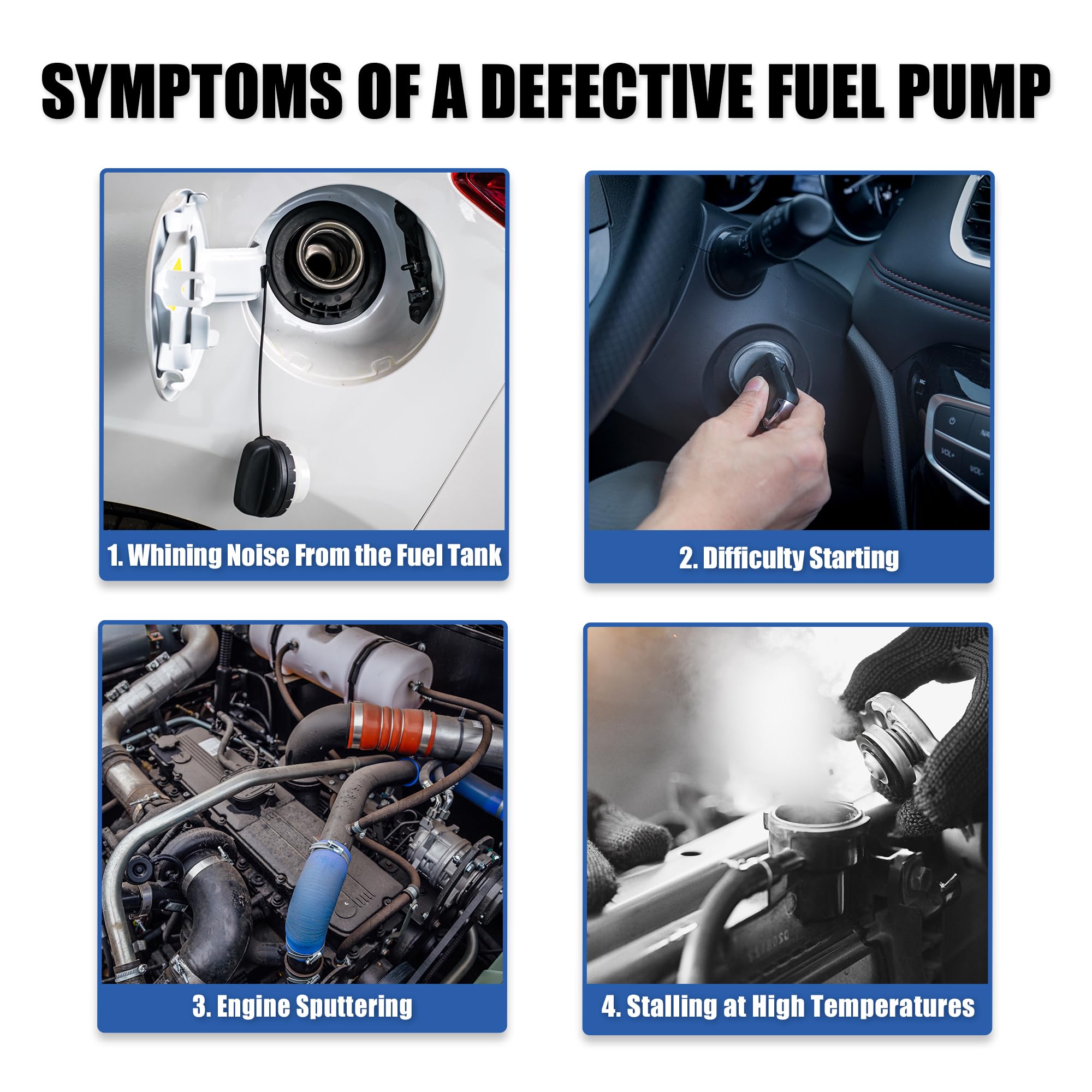 SYMPTOMS OF A DEFECTIVE FUEL PUMP

1. Whining Noise From the Fuel Tank

2. Difficulty Starting

3. Engine Sputtering

4. Stalling at High Temperatures