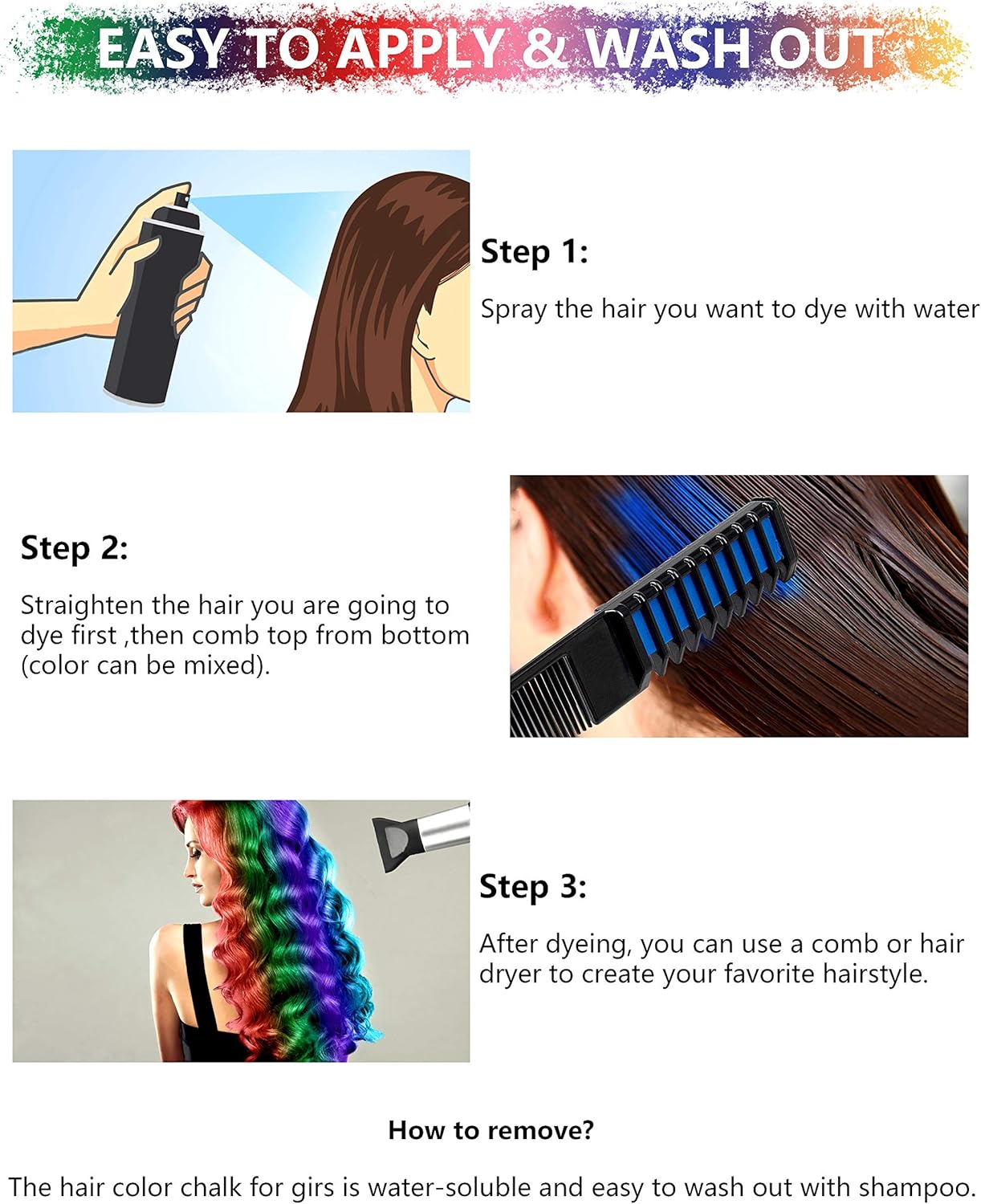 EASY TO APPLY & WASH OUT

Step 1:

Spray the hair you want to dye with water

Step 2:

Straighten the hair you are going to dye first ,then comb top from bottom (color can be mixed).

Step 3:

After dyeing, you can use a comb or hair dryer to create your favorite hairstyle.

How to remove?

The hair color chalk for girs is water-soluble and easy to wash out with shampoo.