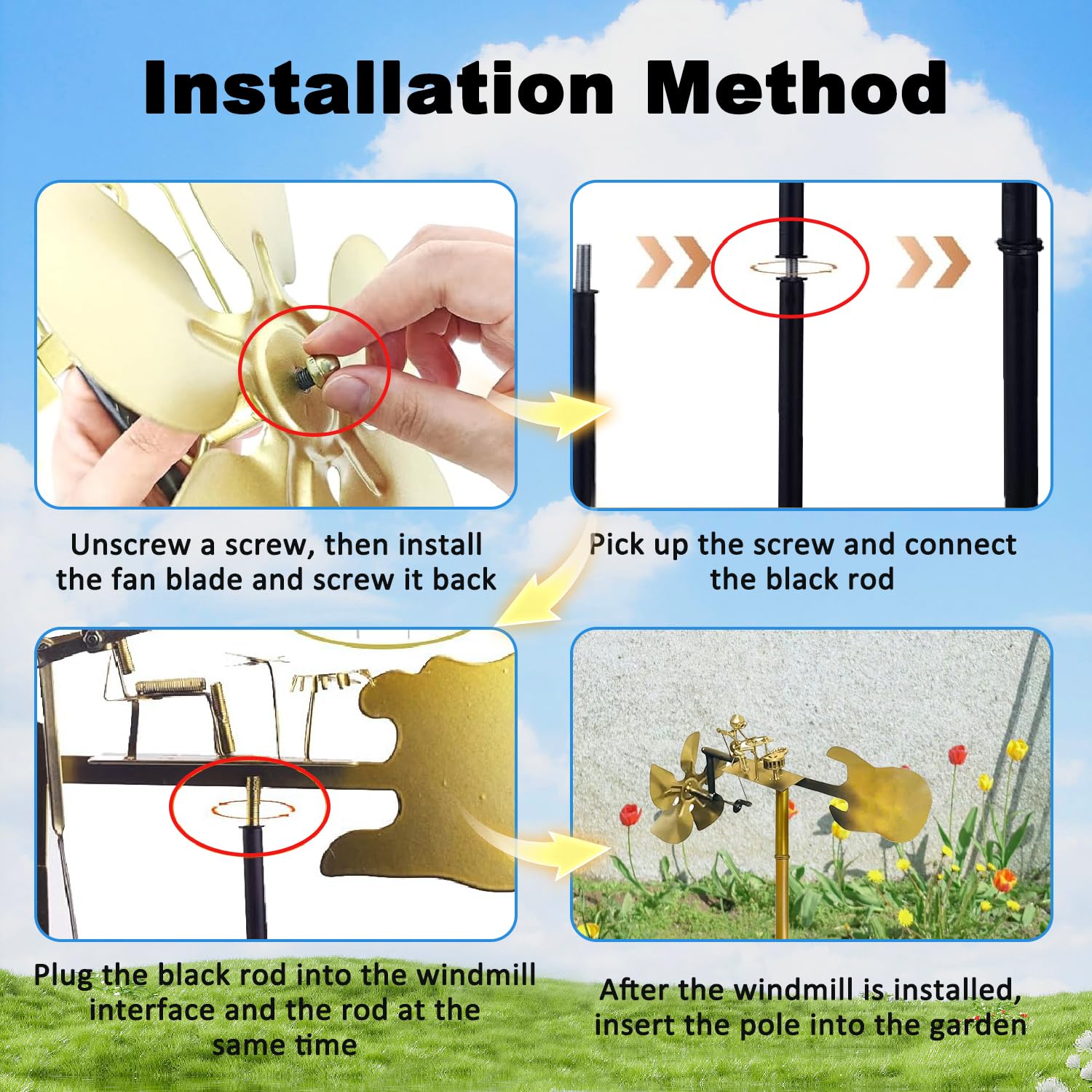 Installation Method

Unscrew a screw, then install the fan blade and screw it back

Pick up the screw and connect the black rod

Plug the black rod into the windmill interface and the rod at the same time

After the windmill is installed, insert the pole into the garden