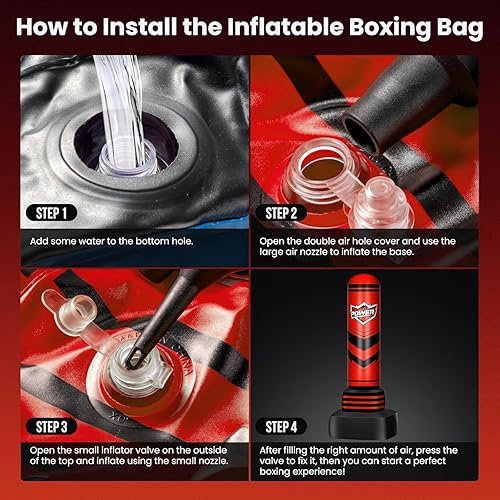 How to Install the Inflatable Boxing Bag

STEP 1

Add some water to the bottom hole.

STEP 2

Open the double air hole cover and use the large air nozzle to inflate the base.

MADE IN CHINA

STEP 3

Open the small inflator valve on the outside of the top and inflate using the small nozzle.

POWER

STEP 4

After filling the right amount of air, press the valve to fix it, then you can start a perfect boxing experience!