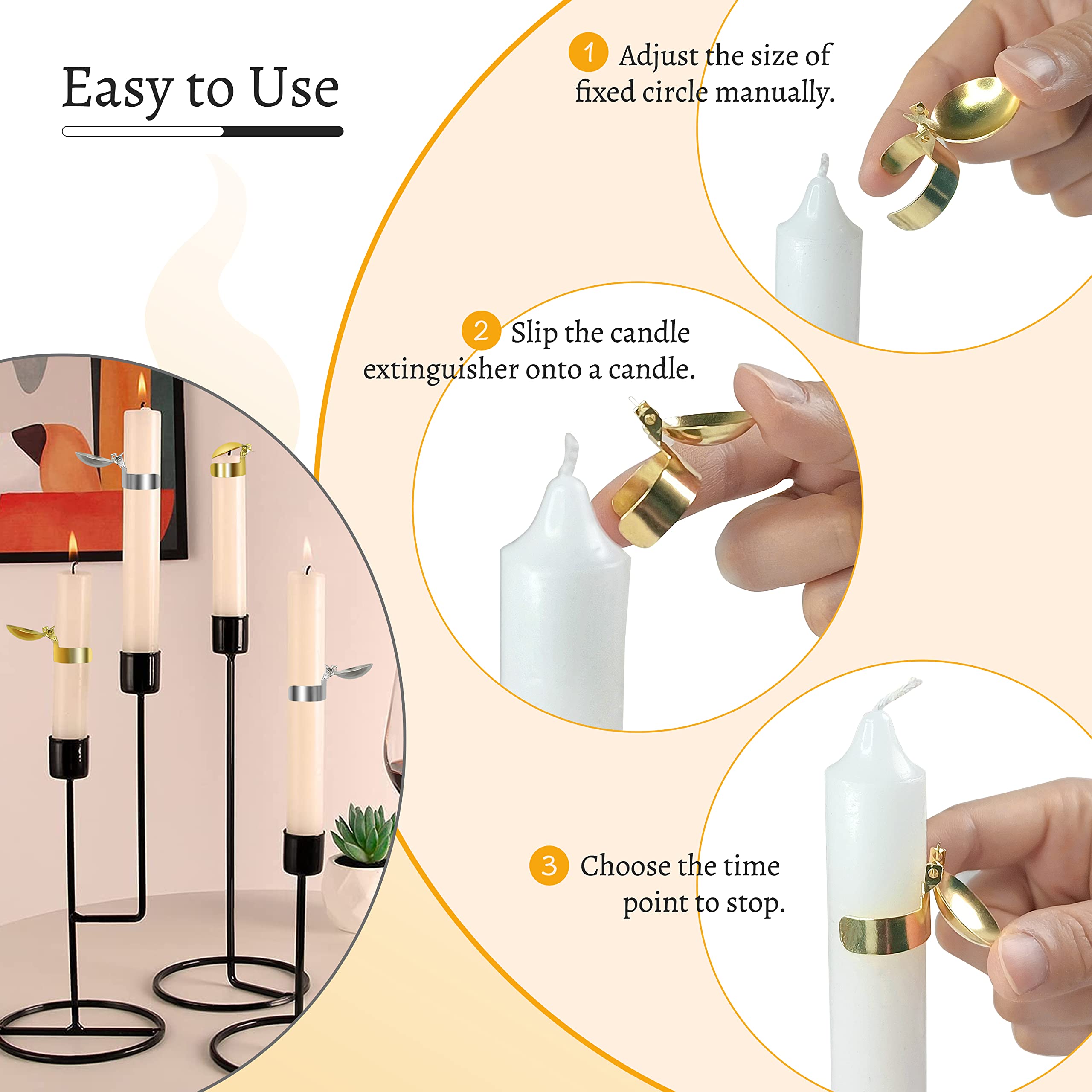 Easy to Use

1 Adjust the size of fixed circle manually.

2 Slip the candle extinguisher onto a candle.

3 Choose the time point to stop.