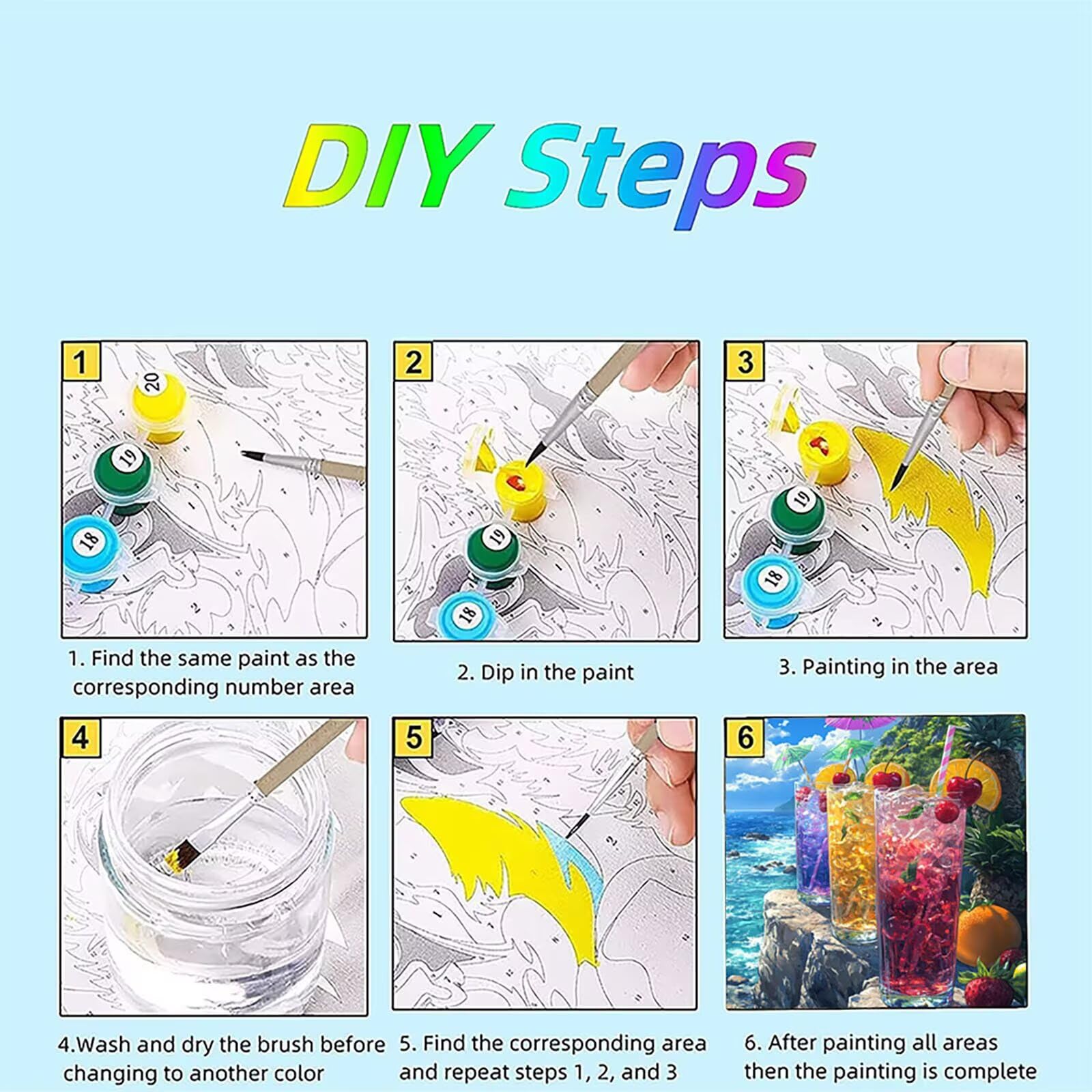 DIY Steps

1

20

19

18

1. Find the same paint as the corresponding number area

2

19

18

2. Dip in the paint

3

19

18

3. Painting in the area

4

4.Wash and dry the brush before changing to another color

5

5. Find the corresponding area and repeat steps 1, 2, and 3

6

6. After painting all areas then the painting is complete