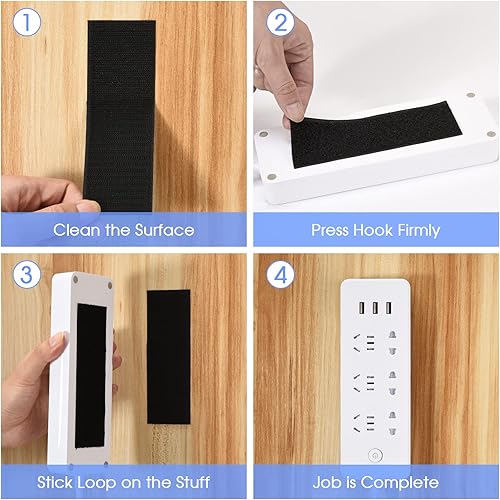 1

Clean the Surface

2

Press Hook Firmly

3

Stick Loop on the Stuff

4

Job is Complete