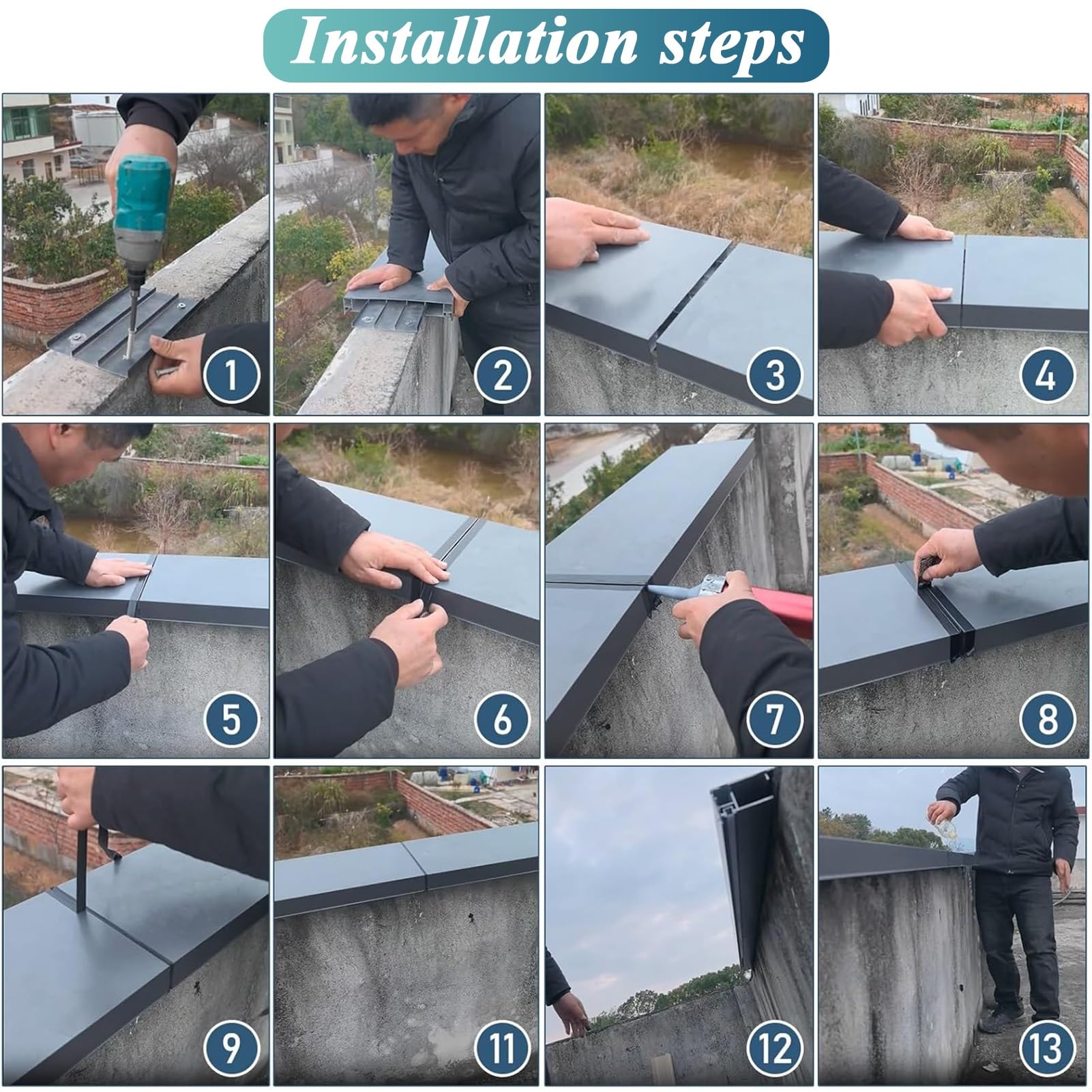 Installation steps

1

2

3

4

5

6

7

8

9

11

12

13