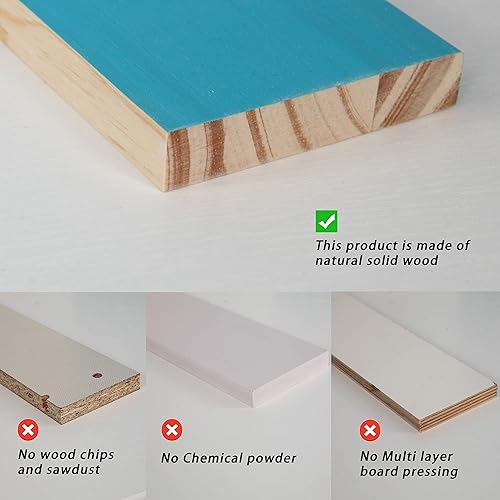 This product is made of natural solid wood

No wood chips and sawdust

No Chemical powder

No Multi layer board pressing