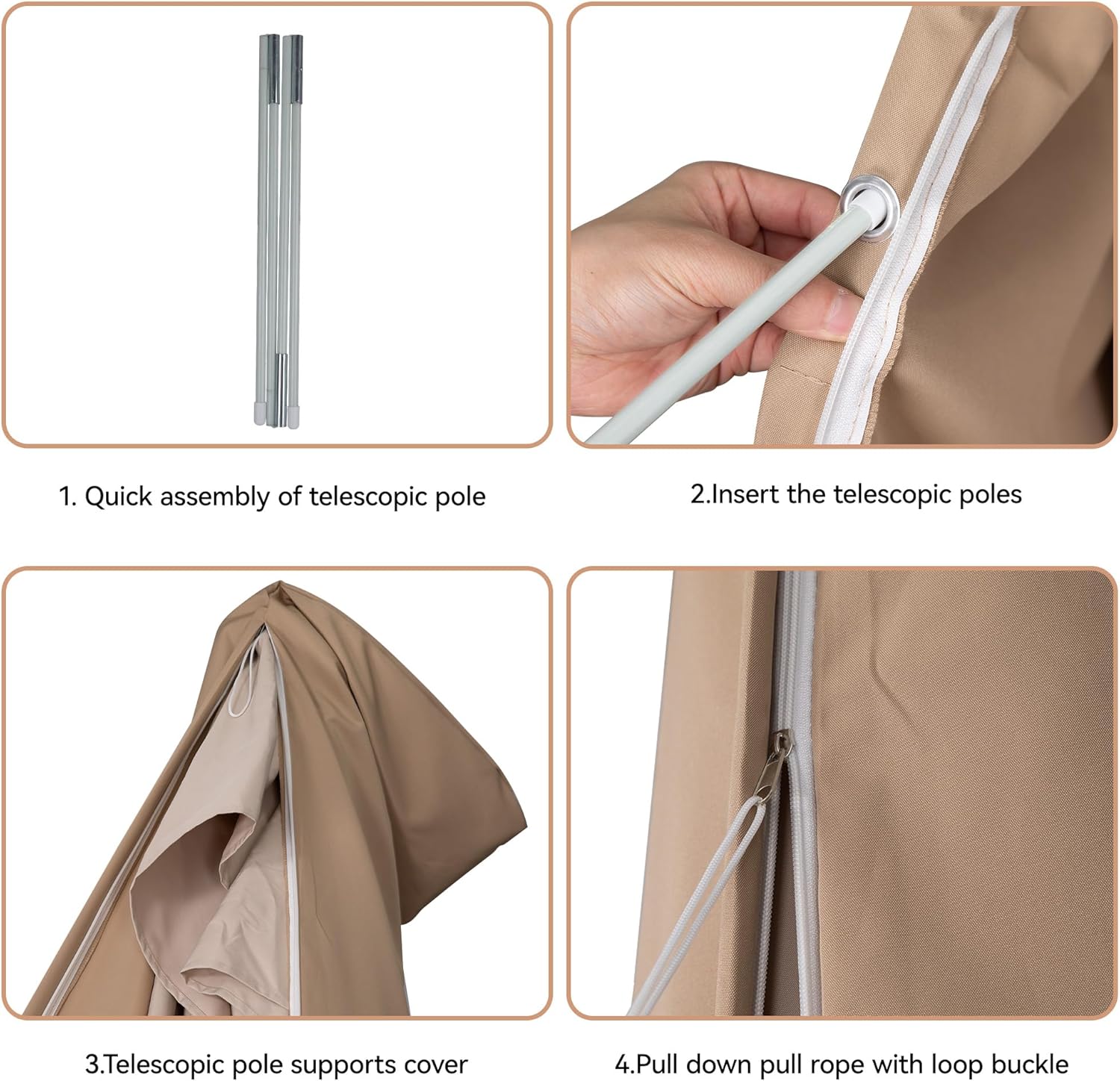 1. Quick assembly of telescopic pole

2.Insert the telescopic poles

3.Telescopic pole supports cover

4.Pull down pull rope with loop buckle