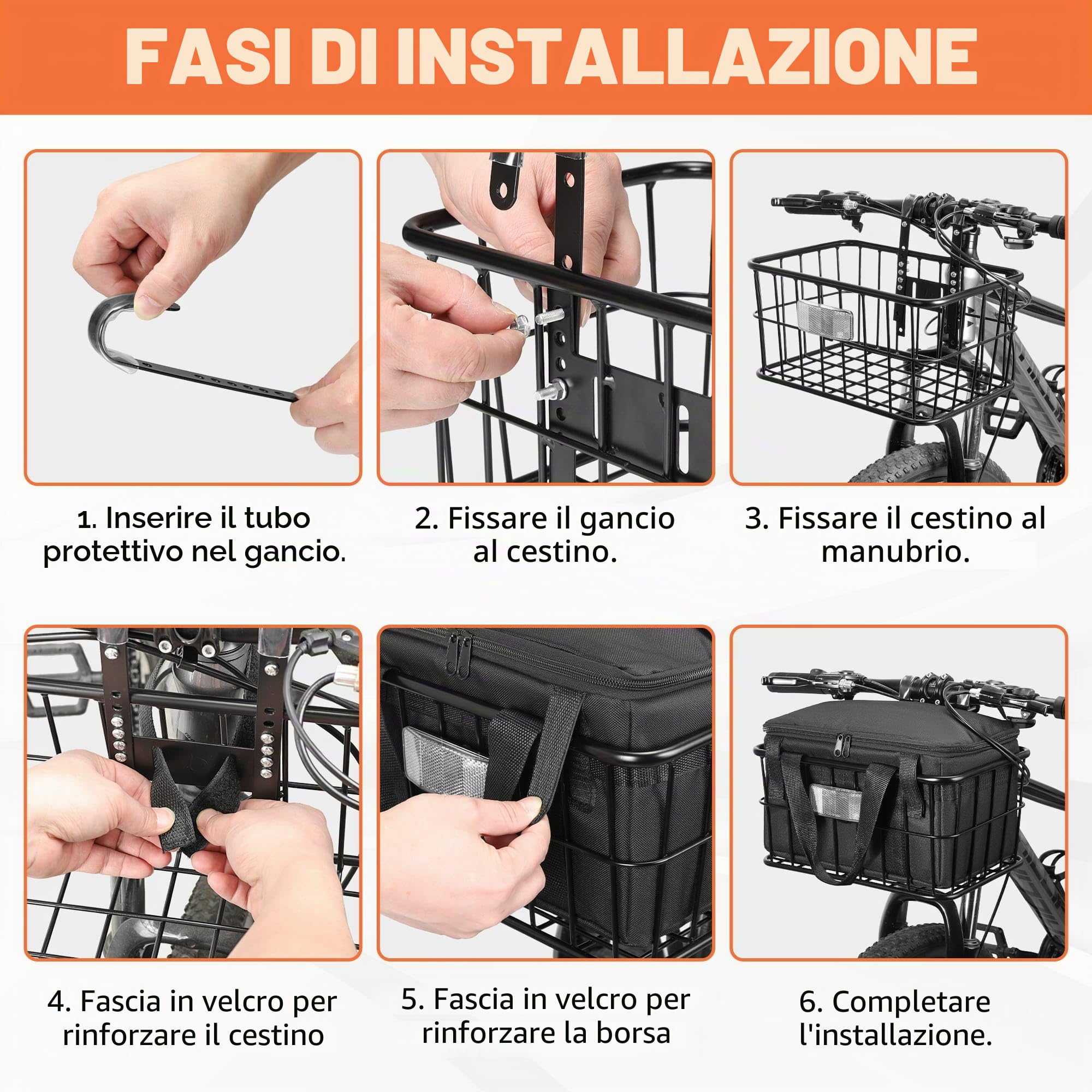 FASI DI INSTALLAZIONE

1. Inserire il tubo protettivo nel gancio.

2. Fissare il gancio al cestino.

3. Fissare il cestino al manubrio.

4. Fascia in velcro per rinforzare il cestino

5. Fascia in velcro per rinforzare la borsa

6. Completare l'installazione.