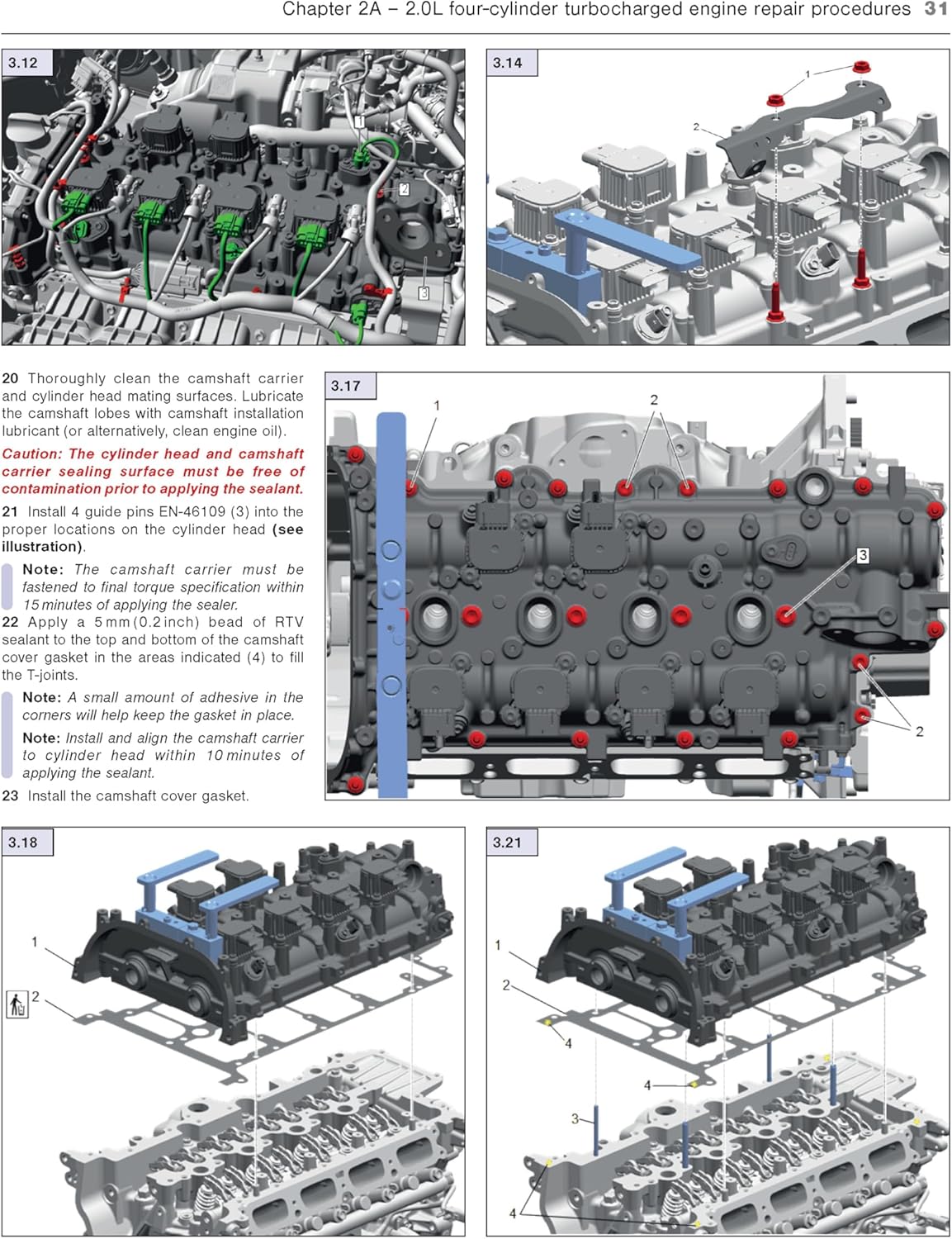 Chapter 2A – 2.0L four-cylinder turbocharged engine repair procedures 31

3.12
1
2
3

3.14
1
2

20 Thoroughly clean the camshaft carrier and cylinder head mating surfaces. Lubricate the camshaft lobes with camshaft installation lubricant (or alternatively, clean engine oil).

Caution: The cylinder head and camshaft carrier sealing surface must be free of contamination prior to applying the sealant.

21 Install 4 guide pins EN-46109 (3) into the proper locations on the cylinder head (see illustration).

Note: The camshaft carrier must be fastened to final torque specification within 15 minutes of applying the sealer.

22 Apply a 5 mm (0.2 inch) bead of RTV sealant to the top and bottom of the camshaft cover gasket in the areas indicated (4) to fill the T-joints.

Note: A small amount of adhesive in the corners will help keep the gasket in place.

Note: Install and align the camshaft carrier to cylinder head within 10 minutes of applying the sealant.

23 Install the camshaft cover gasket.

3.17
1
2
3
2

3.18
1
2

3.21
1
2
4
4
3
4