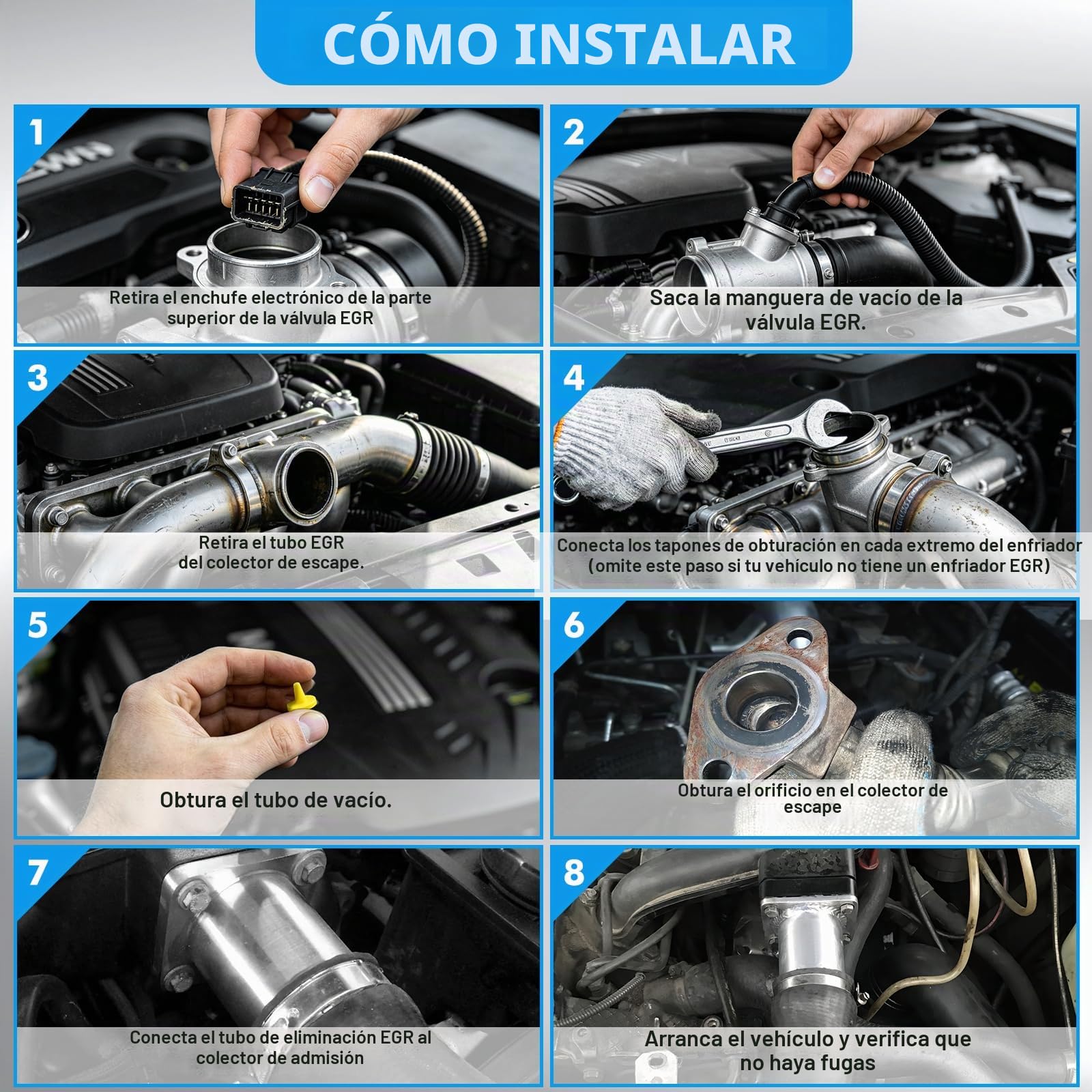 CÓMO INSTALAR

1
Retira el enchufe electrónico de la parte superior de la válvula EGR

2
Saca la manguera de vacío de la válvula EGR.

3
Retira el tubo EGR del colector de escape.

4
Conecta los tapones de obturación en cada extremo del enfriador (omite este paso si tu vehículo no tiene un enfriador EGR)

5
Obtura el tubo de vacío.

6
Obtura el orificio en el colector de escape

7
Conecta el tubo de eliminación EGR al colector de admisión

8
Arranca el vehículo y verifica que no haya fugas