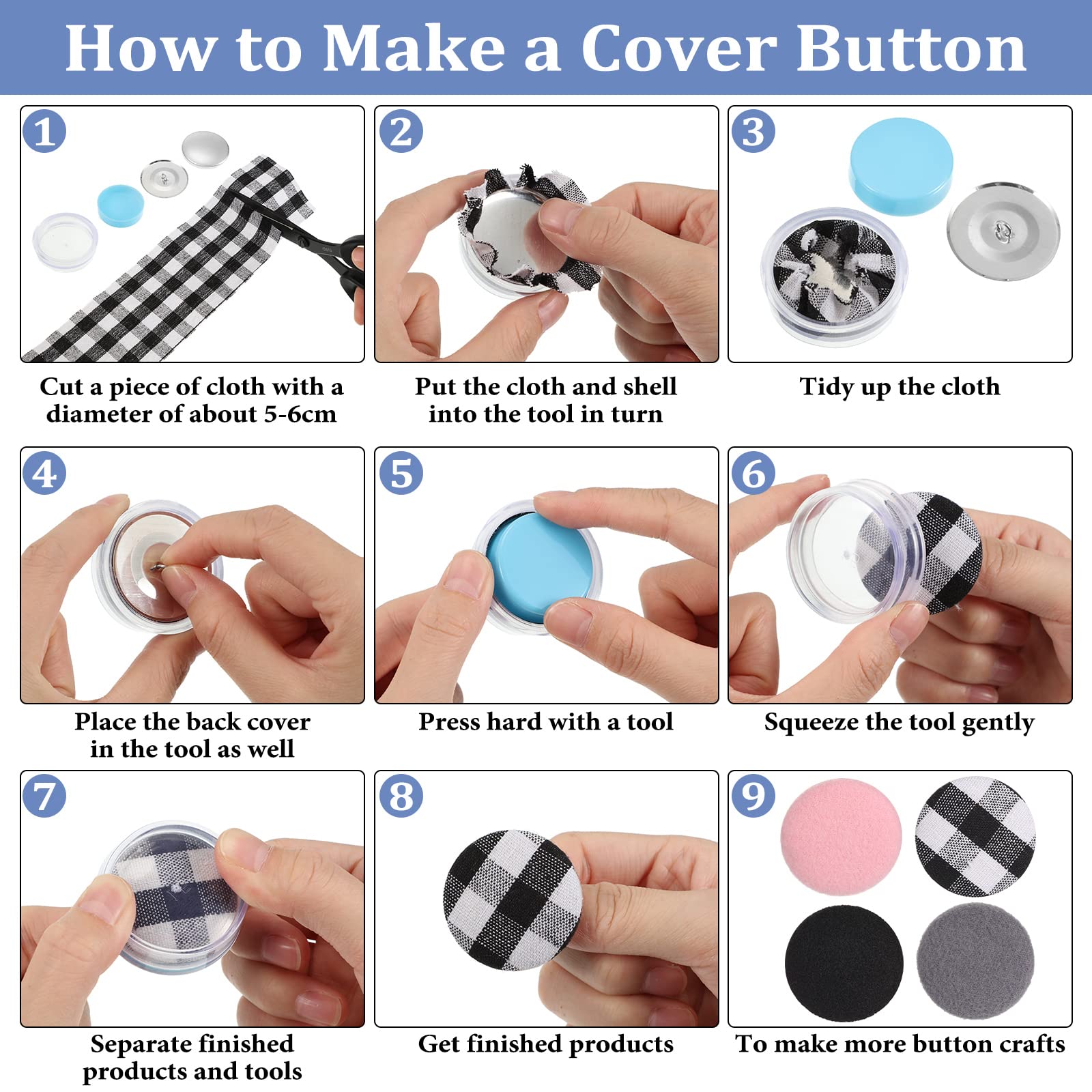 How to Make a Cover Button

1

Cut a piece of cloth with a diameter of about 5-6cm

2

Put the cloth and shell into the tool in turn

3

Tidy up the cloth

4

Place the back cover in the tool as well

5

Press hard with a tool

6

Squeeze the tool gently

7

Separate finished products and tools

8

Get finished products

9

To make more button crafts