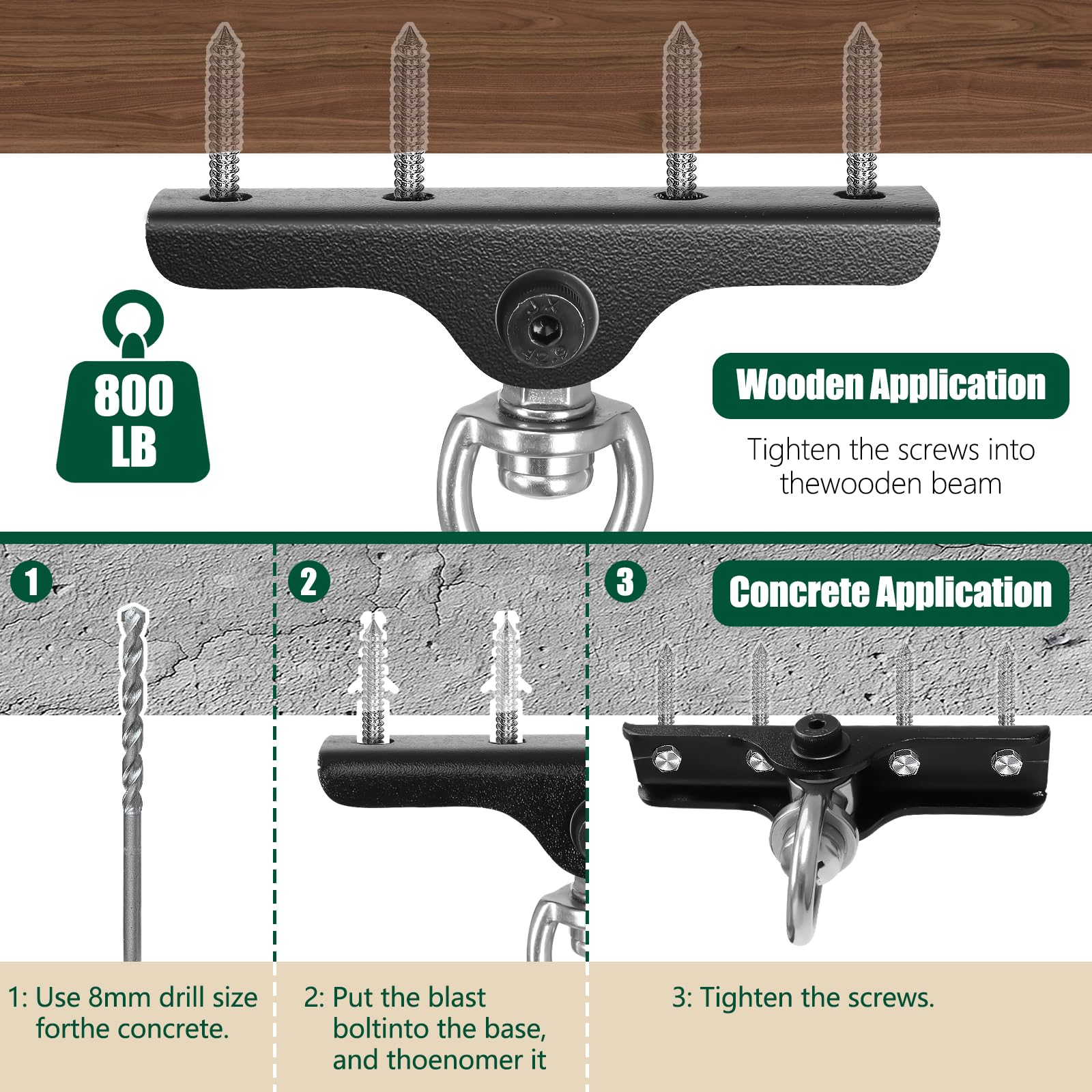 800 LB

Wooden Application

Tighten the screws into thewooden beam

1

2

3

Concrete Application

1: Use 8mm drill size forthe concrete.

2: Put the blast boltinto the base, and thoenomer it

3: Tighten the screws.