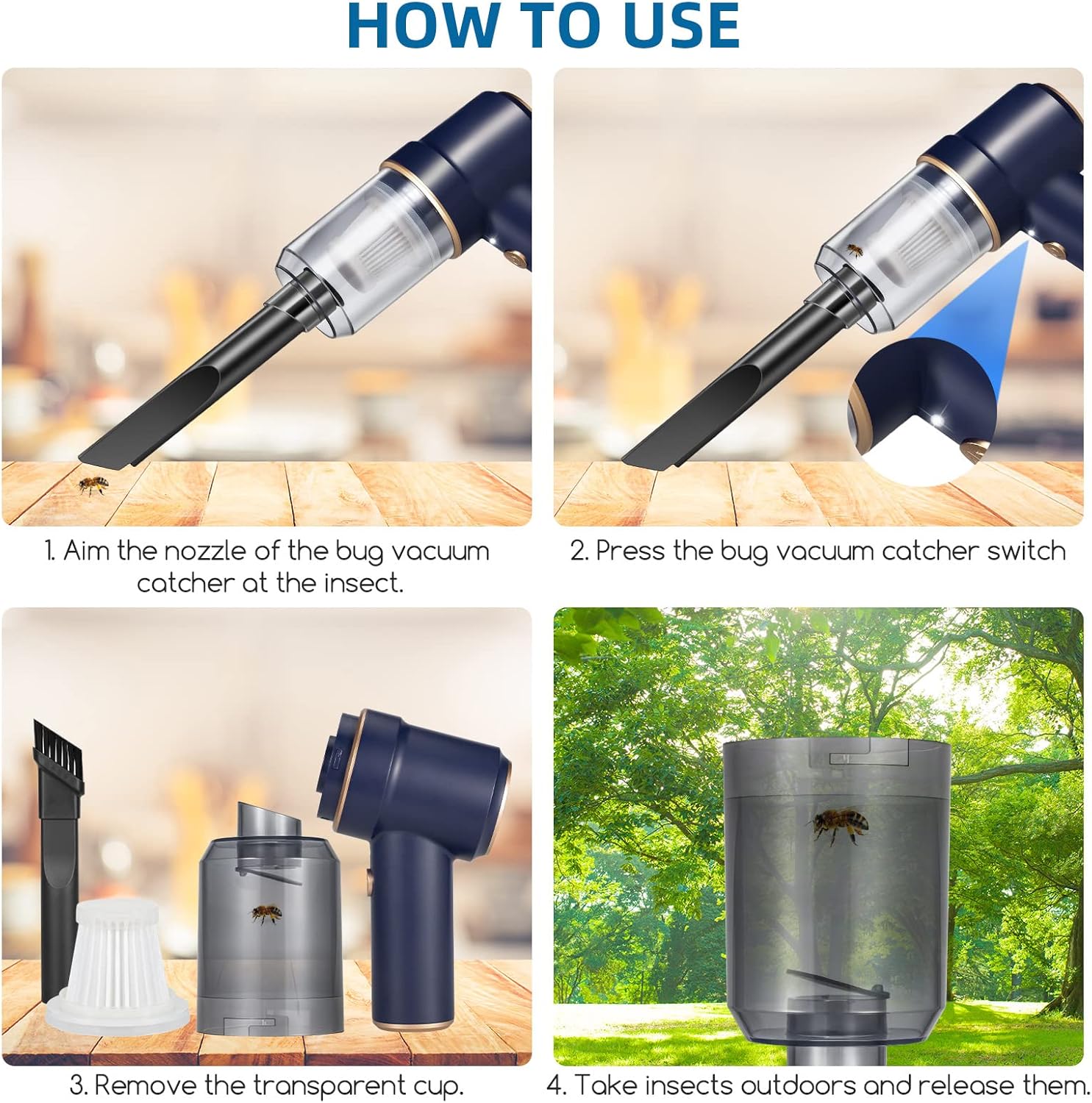 HOW TO USE

1. Aim the nozzle of the bug vacuum catcher at the insect.

2. Press the bug vacuum catcher switch

3. Remove the transparent cup.

4. Take insects outdoors and release them.