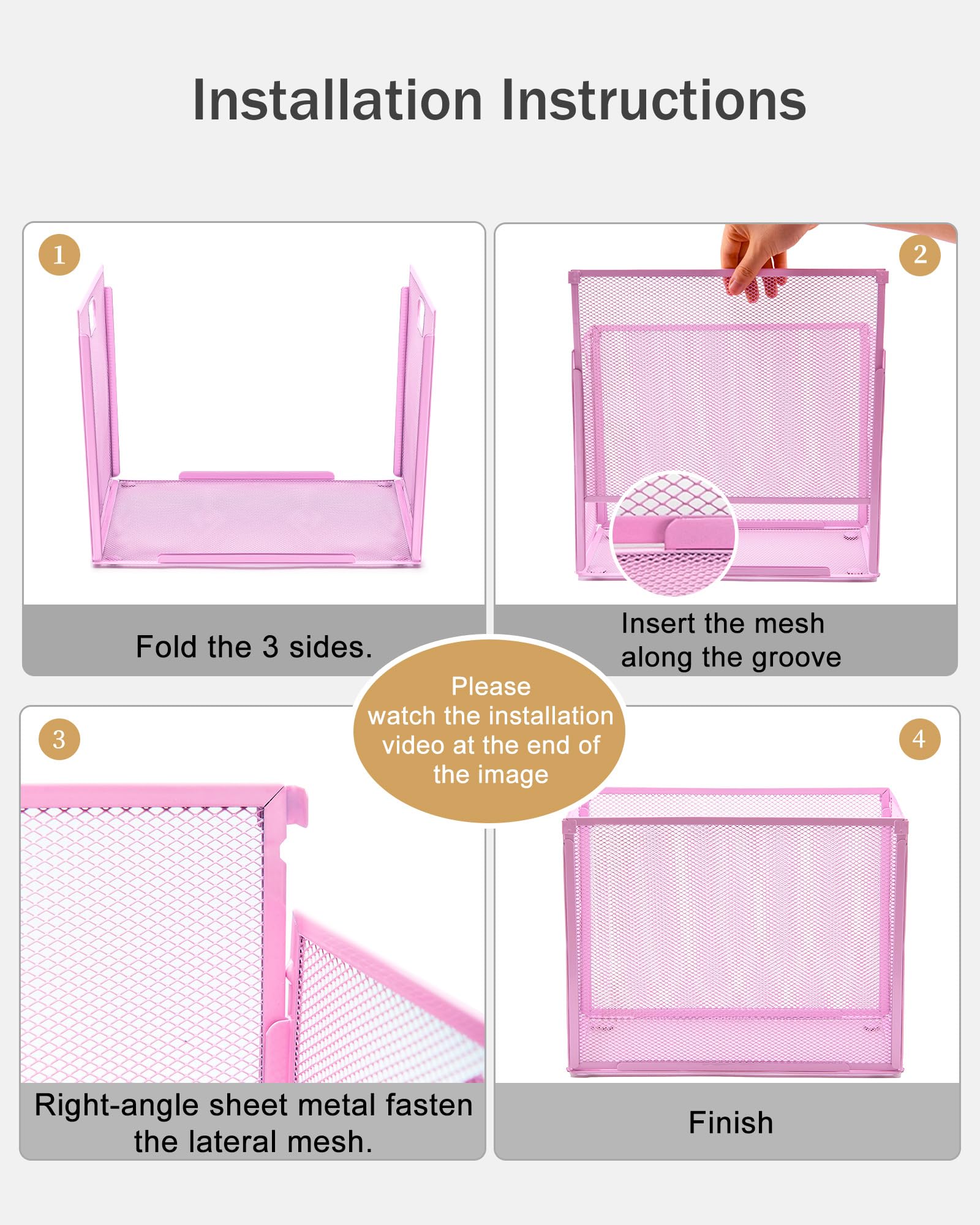 Installation Instructions

1

Fold the 3 sides.

2

Insert the mesh along the groove

Please watch the installation video at the end of the image

3

Right-angle sheet metal fasten the lateral mesh.

4

Finish