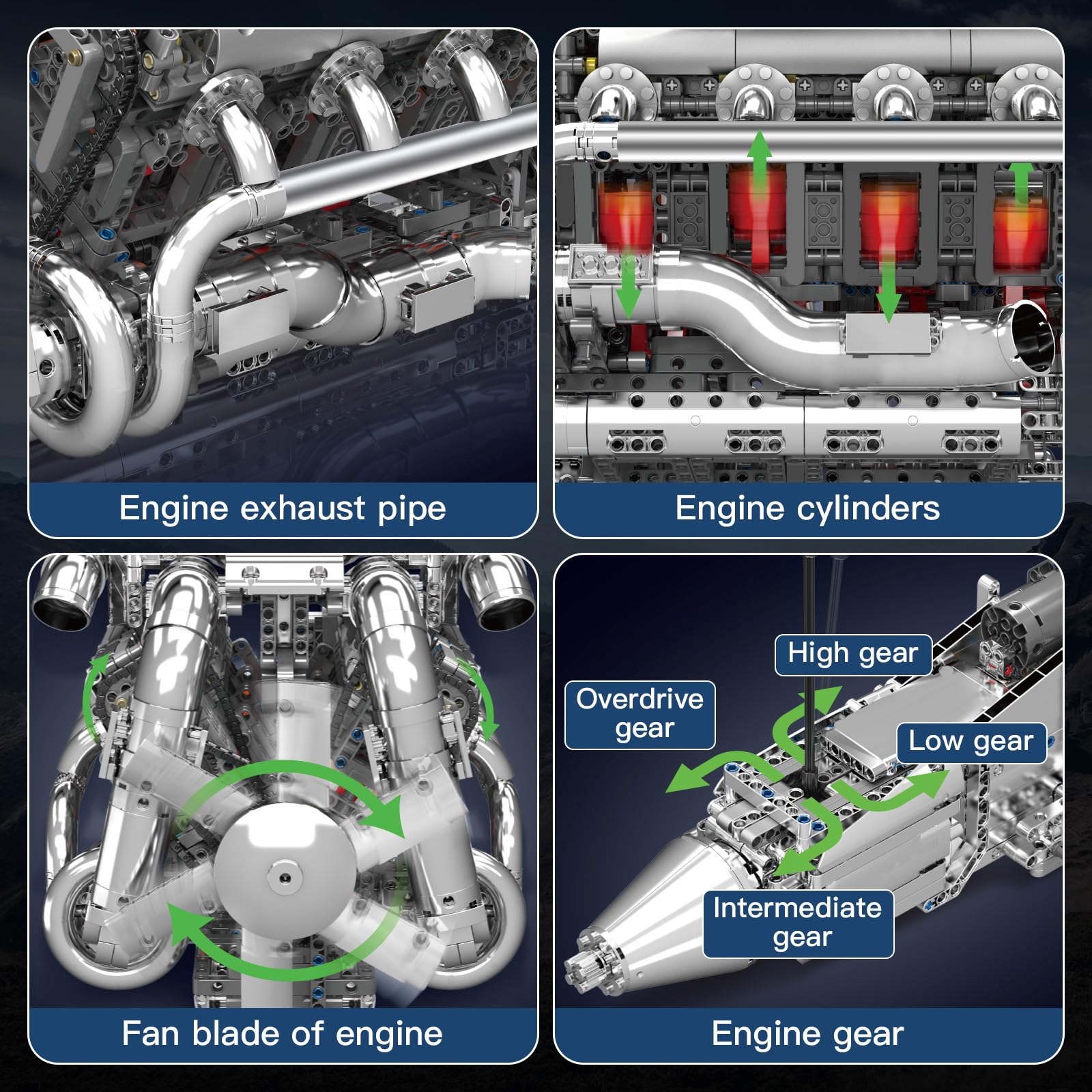 Engine exhaust pipe

Engine cylinders

Fan blade of engine

High gear

Overdrive gear

Low gear

Intermediate gear

Engine gear