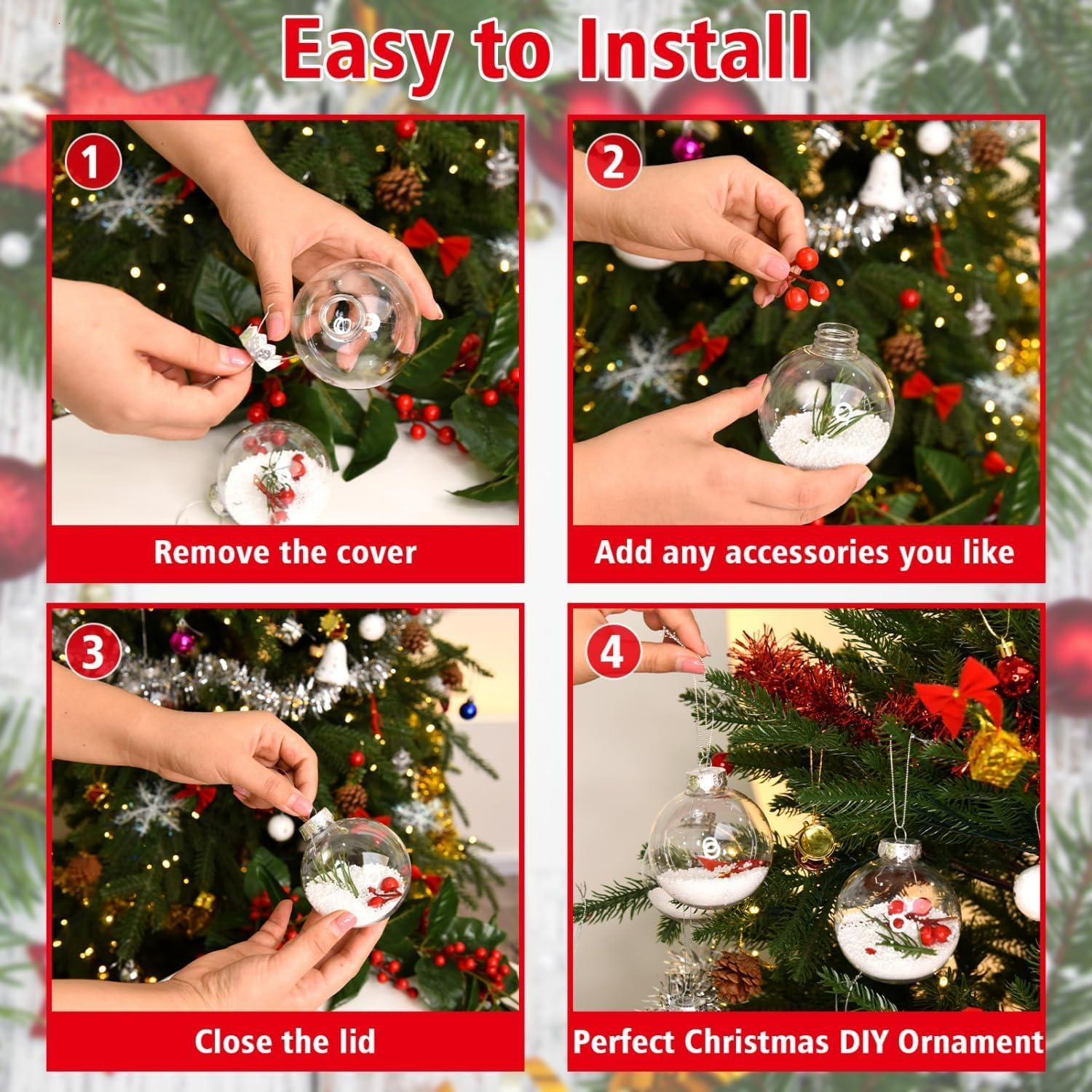 Easy to Install

1

Remove the cover

2

Add any accessories you like

3

Close the lid

4

Perfect Christmas DIY Ornament