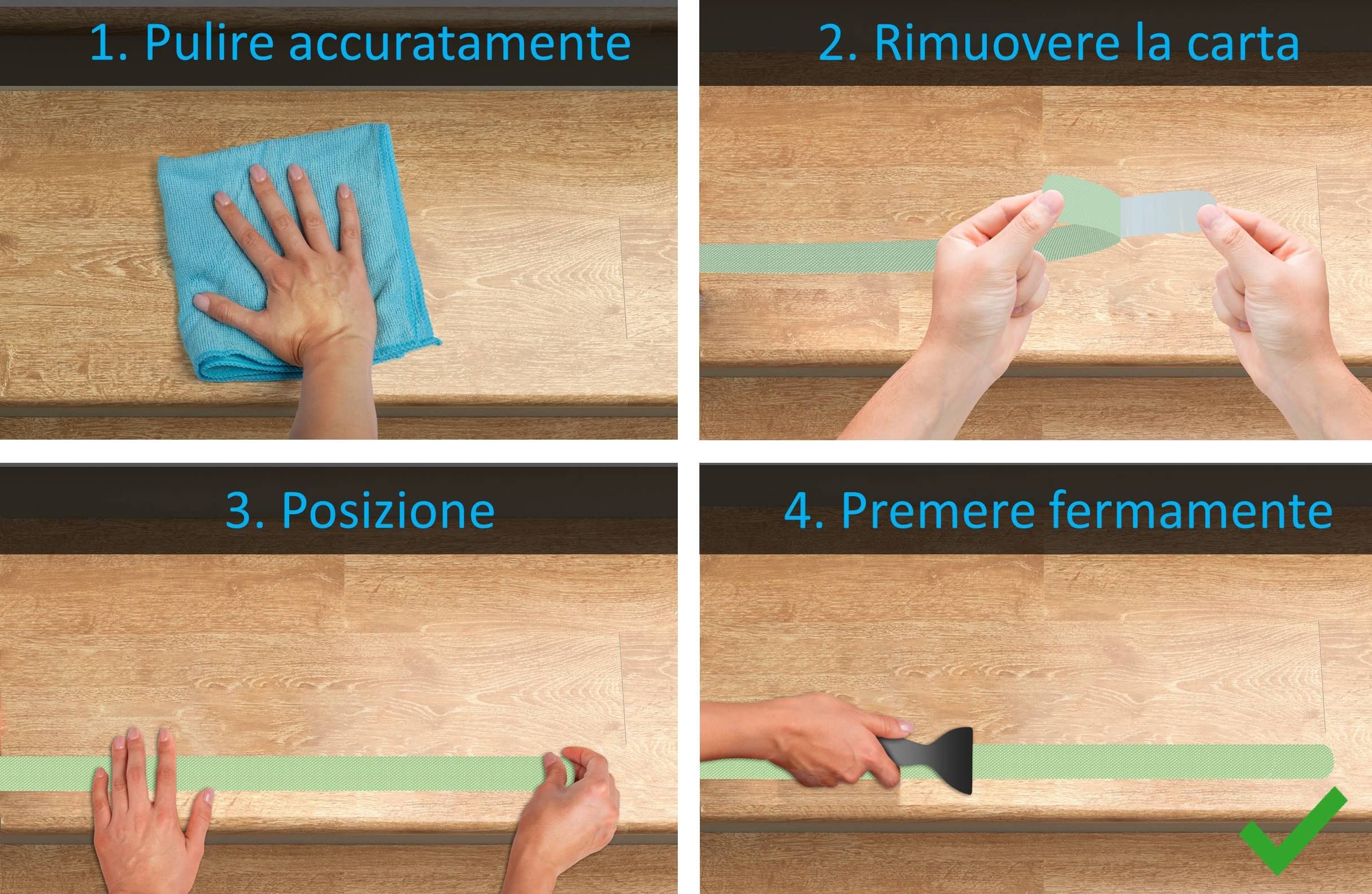 1. Pulire accuratamente

2. Rimuovere la carta

3. Posizione

4. Premere fermamente