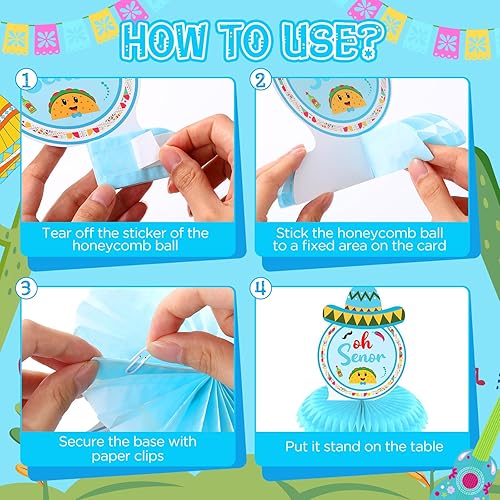 HOW TO USE?

1

Tear off the sticker of the honeycomb ball

2

Stick the honeycomb ball to a fixed area on the card

3

Secure the base with paper clips

4

oh Senor

Put it stand on the table