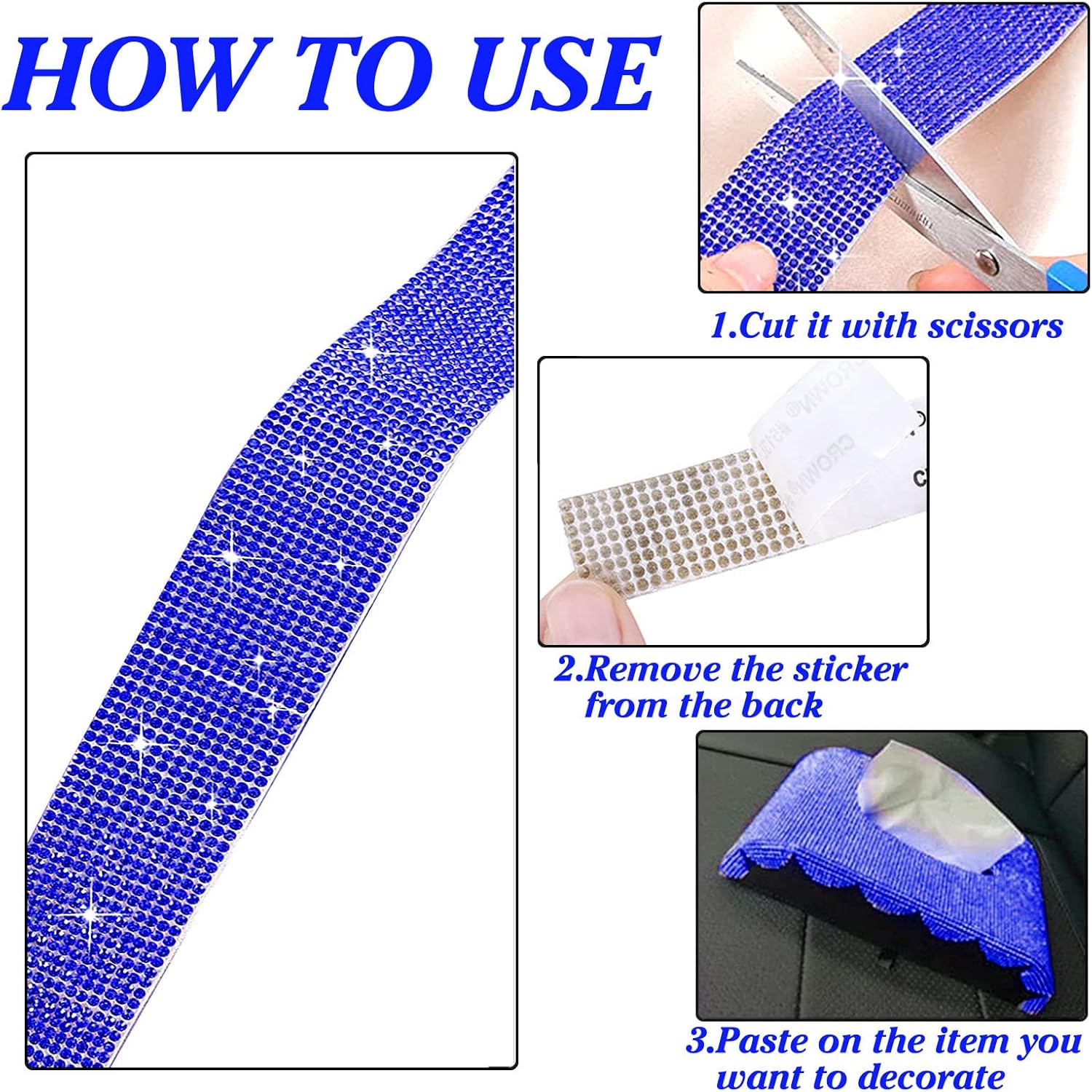 HOW TO USE

1.Cut it with scissors

CROWN
CROWN

2.Remove the sticker from the back

3.Paste on the item you want to decorate