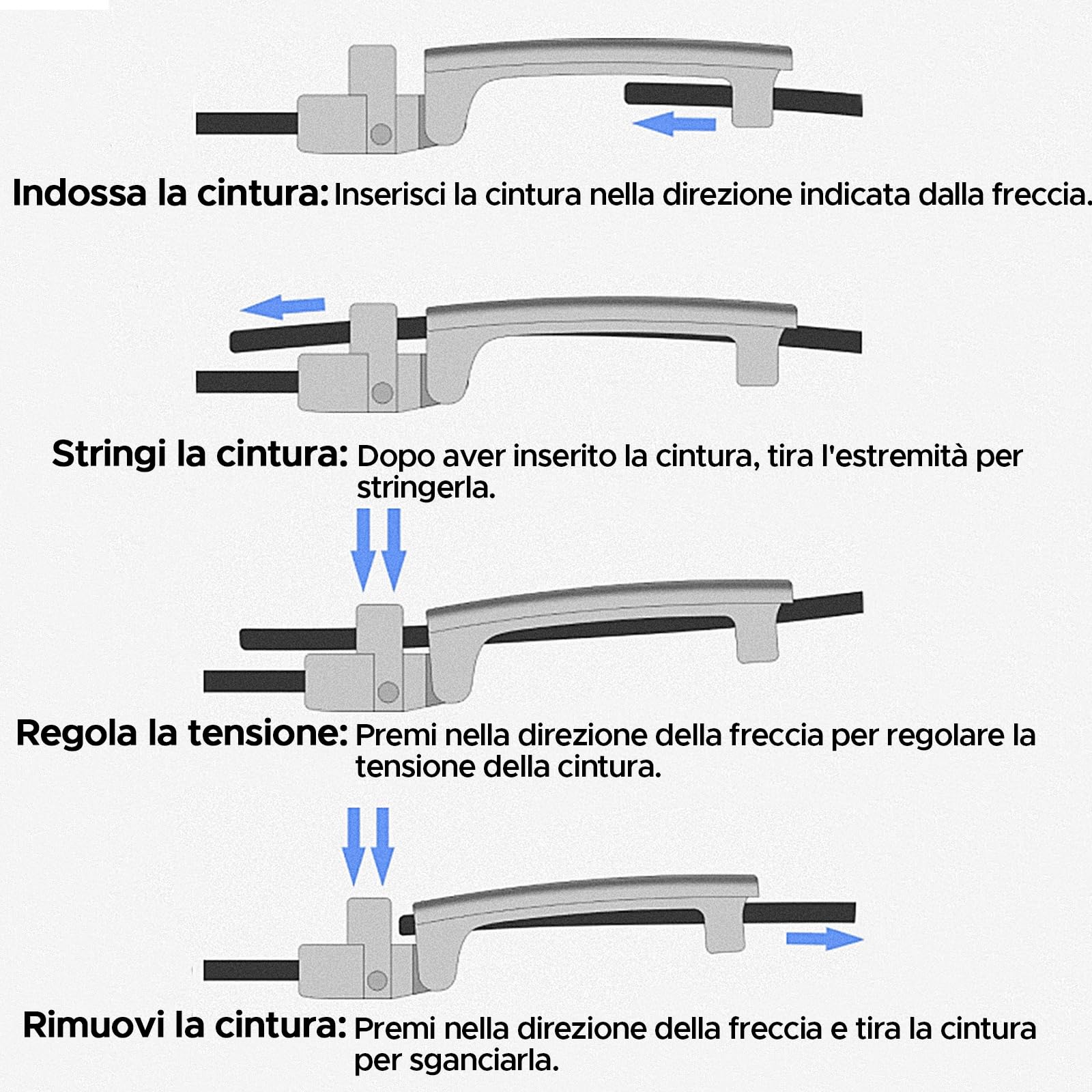 Indossa la cintura: Inserisci la cintura nella direzione indicata dalla freccia.

Stringi la cintura: Dopo aver inserito la cintura, tira l'estremità per stringerla.

Regola la tensione: Premi nella direzione della freccia per regolare la tensione della cintura.

Rimuovi la cintura: Premi nella direzione della freccia e tira la cintura per sganciarla.